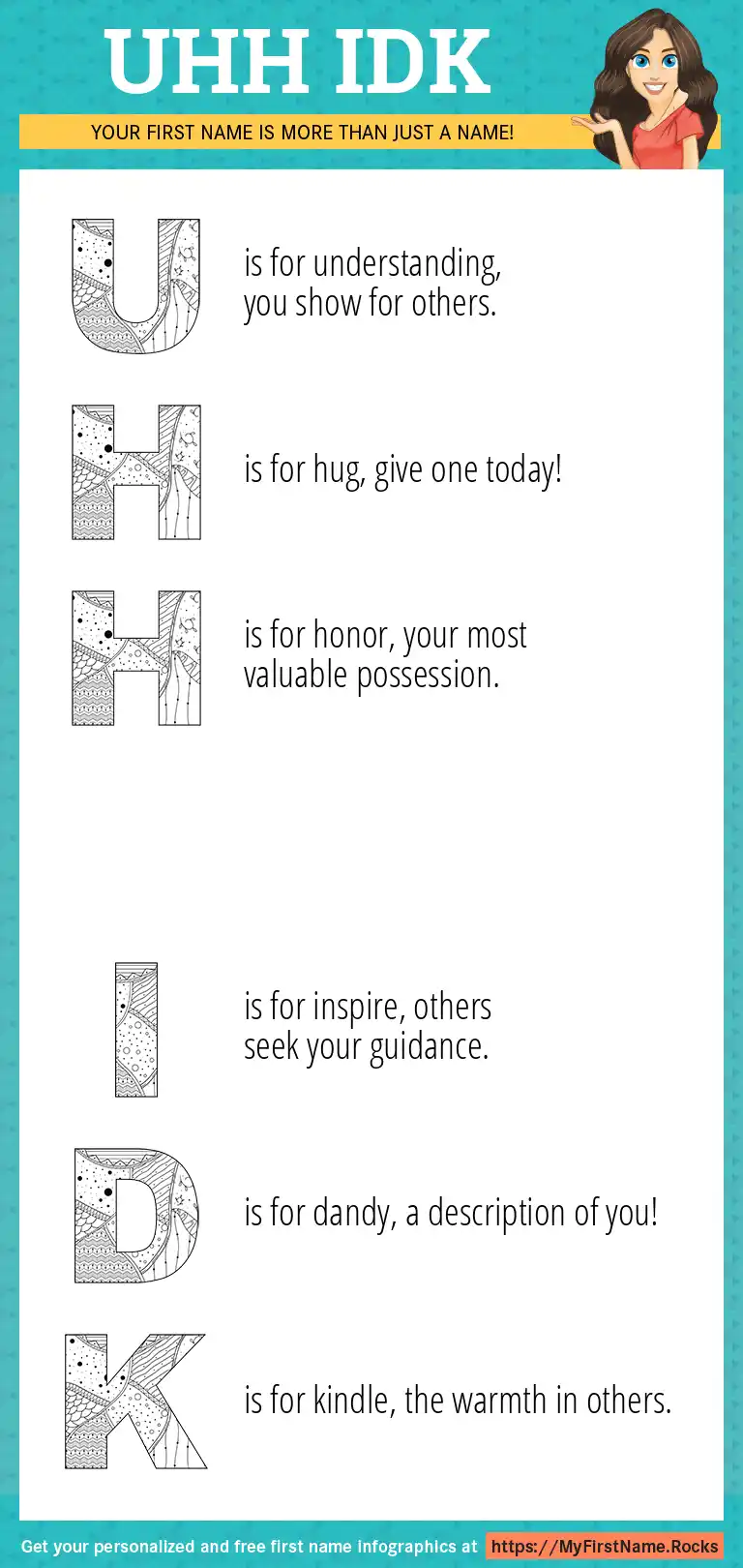 UHH IDK

YOUR FIRST NAME IS MORE THAN JUST A NAME!

U is for understanding, you show for others.

H is for hug, give one today!

H is for honor, your most valuable possession.

I is for inspire, others seek your guidance.

D is for dandy, a description of you!

K is for kindle, the warmth in others.

Get your personalized and free first name infographics at https://MyFirstName.Rocks