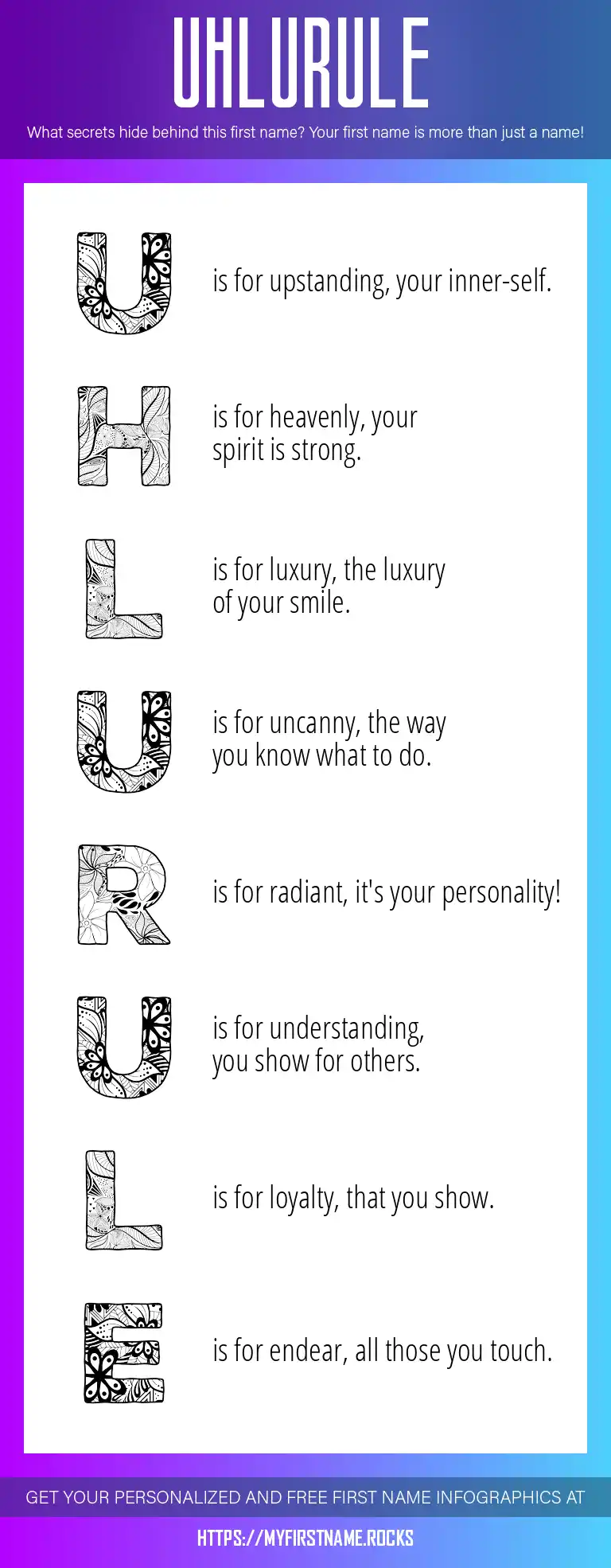 UHLURULE

What secrets hide behind this first name? Your first name is more than just a name!

U is for upstanding, your inner-self.

H is for heavenly, your spirit is strong.

L is for luxury, the luxury of your smile.

U is for uncanny, the way you know what to do.

R is for radiant, it's your personality!

U is for understanding, you show for others.

L is for loyalty, that you show.

E is for endear, all those you touch.

GET YOUR PERSONALIZED AND FREE FIRST NAME INFOGRAPHICS AT

HTTPS://MYFIRSTNAME.ROCKS