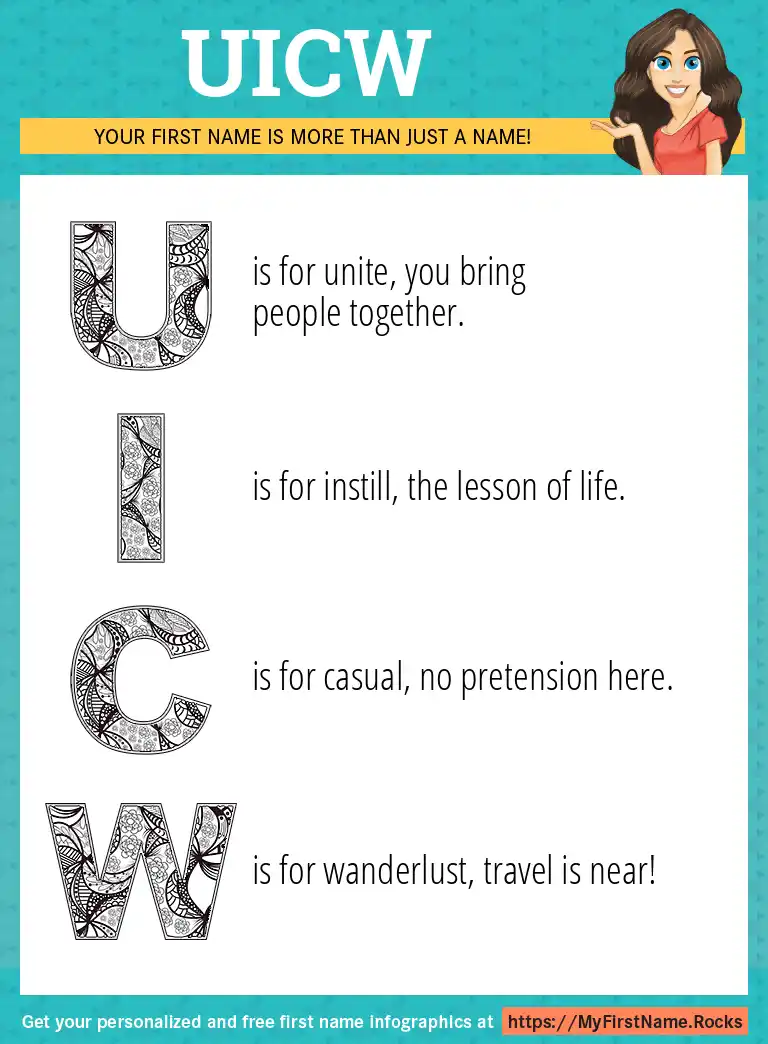 UICW

YOUR FIRST NAME IS MORE THAN JUST A NAME!

U is for unite, you bring people together.

I is for instill, the lesson of life.

C is for casual, no pretension here.

W is for wanderlust, travel is near!

Get your personalized and free first name infographics at https://MyFirstName.Rocks