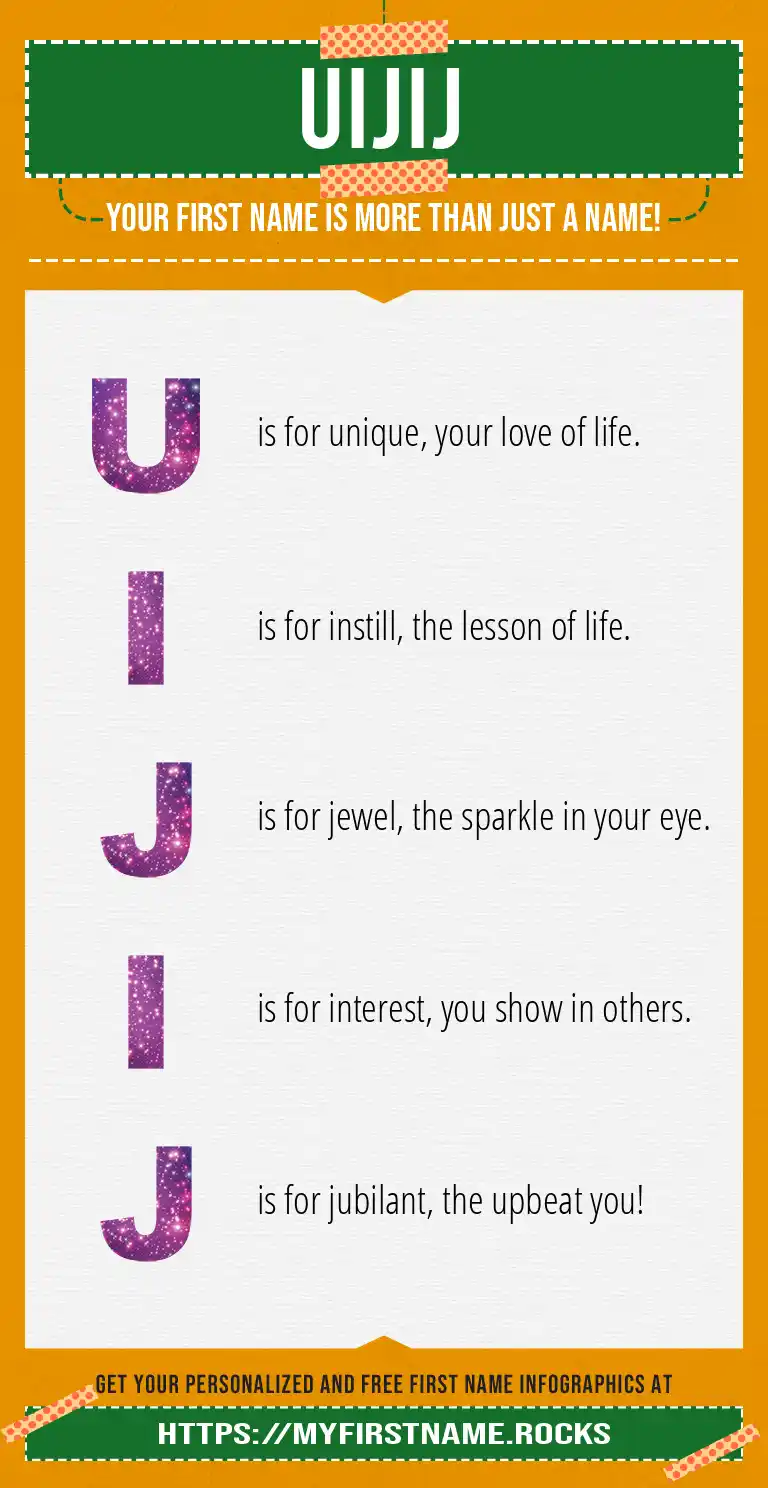 UIJIJ

YOUR FIRST NAME IS MORE THAN JUST A NAME!

U is for unique, your love of life.

I is for instill, the lesson of life.

J is for jewel, the sparkle in your eye.

I is for interest, you show in others.

J is for jubilant, the upbeat you!

GET YOUR PERSONALIZED AND FREE FIRST NAME INFOGRAPHICS AT

HTTPS://MYFIRSTNAME.ROCKS