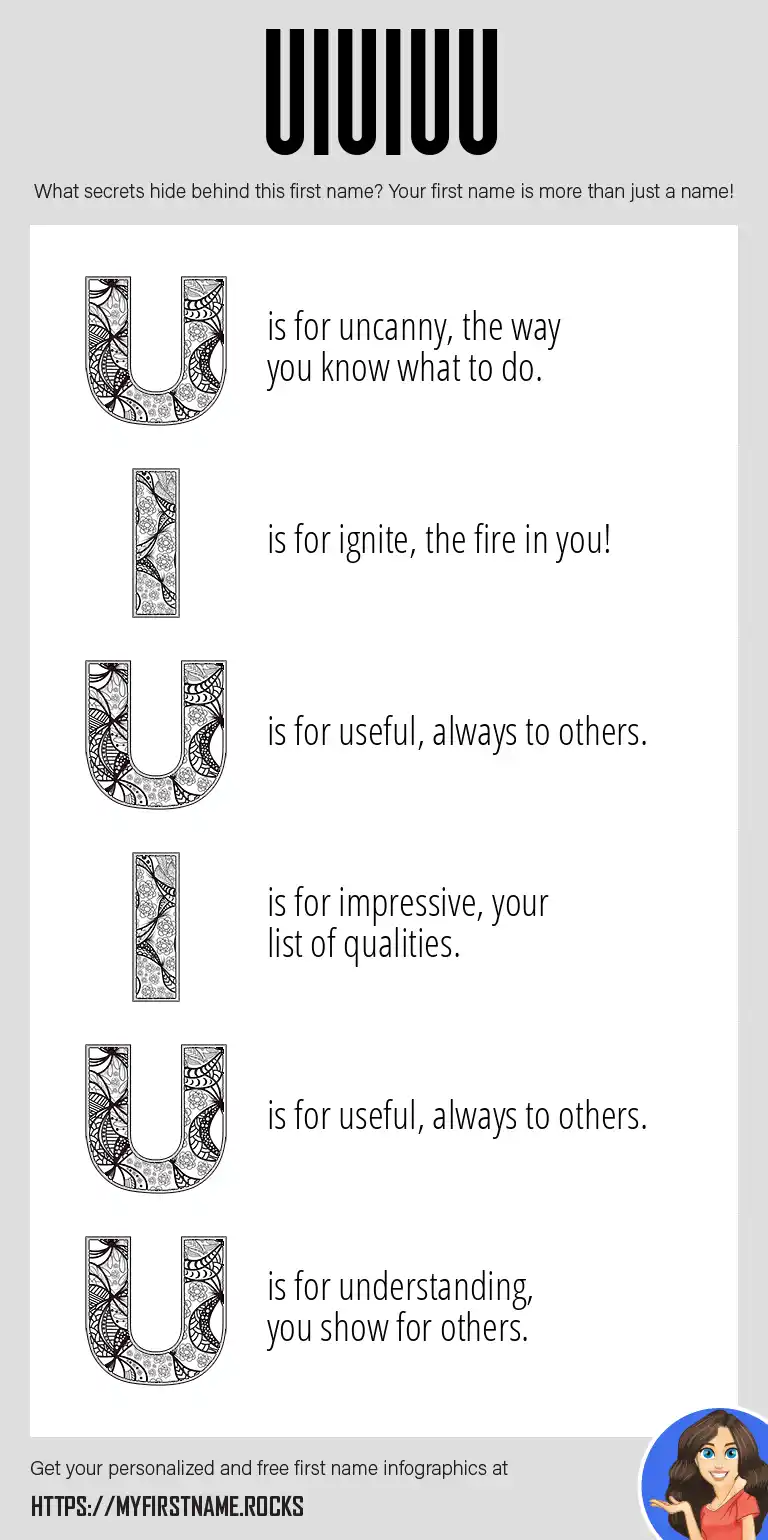 UIUIUU

What secrets hide behind this first name? Your first name is more than just a name!

U is for uncanny, the way you know what to do.

I is for ignite, the fire in you!

U is for useful, always to others.

I is for impressive, your list of qualities.

U is for useful, always to others.

U is for understanding, you show for others.

Get your personalized and free first name infographics at

HTTPS://MYFIRSTNAME.ROCKS