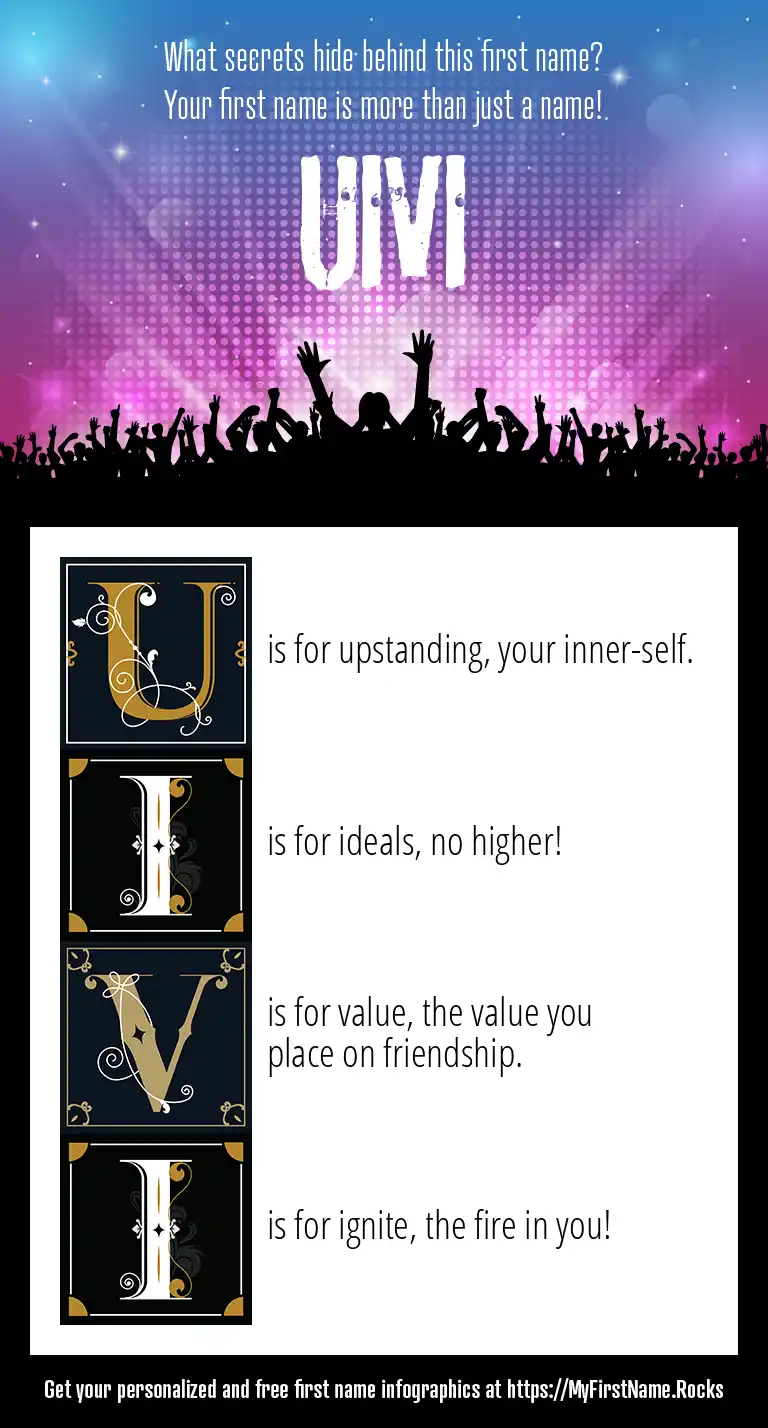 What secrets hide behind this first name?
Your first name is more than just a name!

UIVI

U is for upstanding, your inner-self.

I is for ideals, no higher!

V is for value, the value you place on friendship.

I is for ignite, the fire in you!

Get your personalized and free first name infographics at https://MyFirstName.Rocks