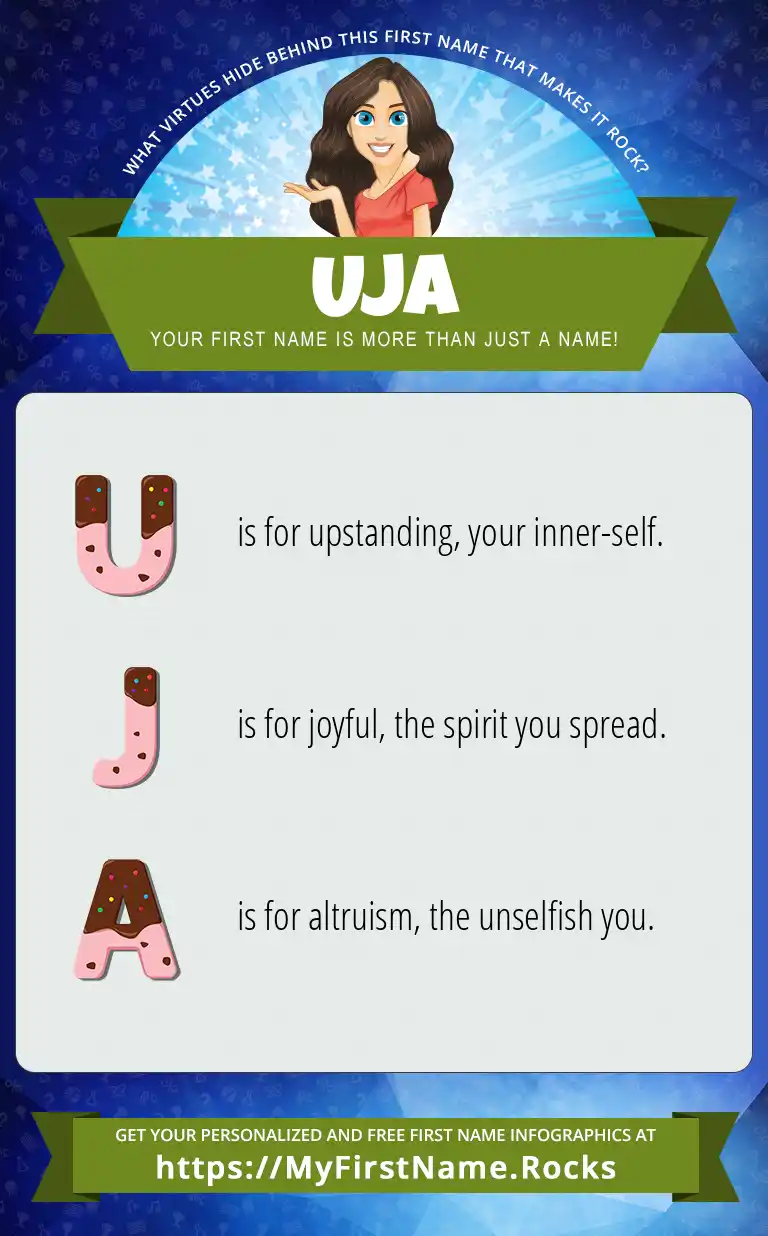 WHAT VIRTUES HIDE BEHIND THIS FIRST NAME THAT MAKES IT ROCK?

UJA

YOUR FIRST NAME IS MORE THAN JUST A NAME!

U is for upstanding, your inner-self.

J is for joyful, the spirit you spread.

A is for altruism, the unselfish you.

GET YOUR PERSONALIZED AND FREE FIRST NAME INFOGRAPHICS AT
https://MyFirstName.Rocks