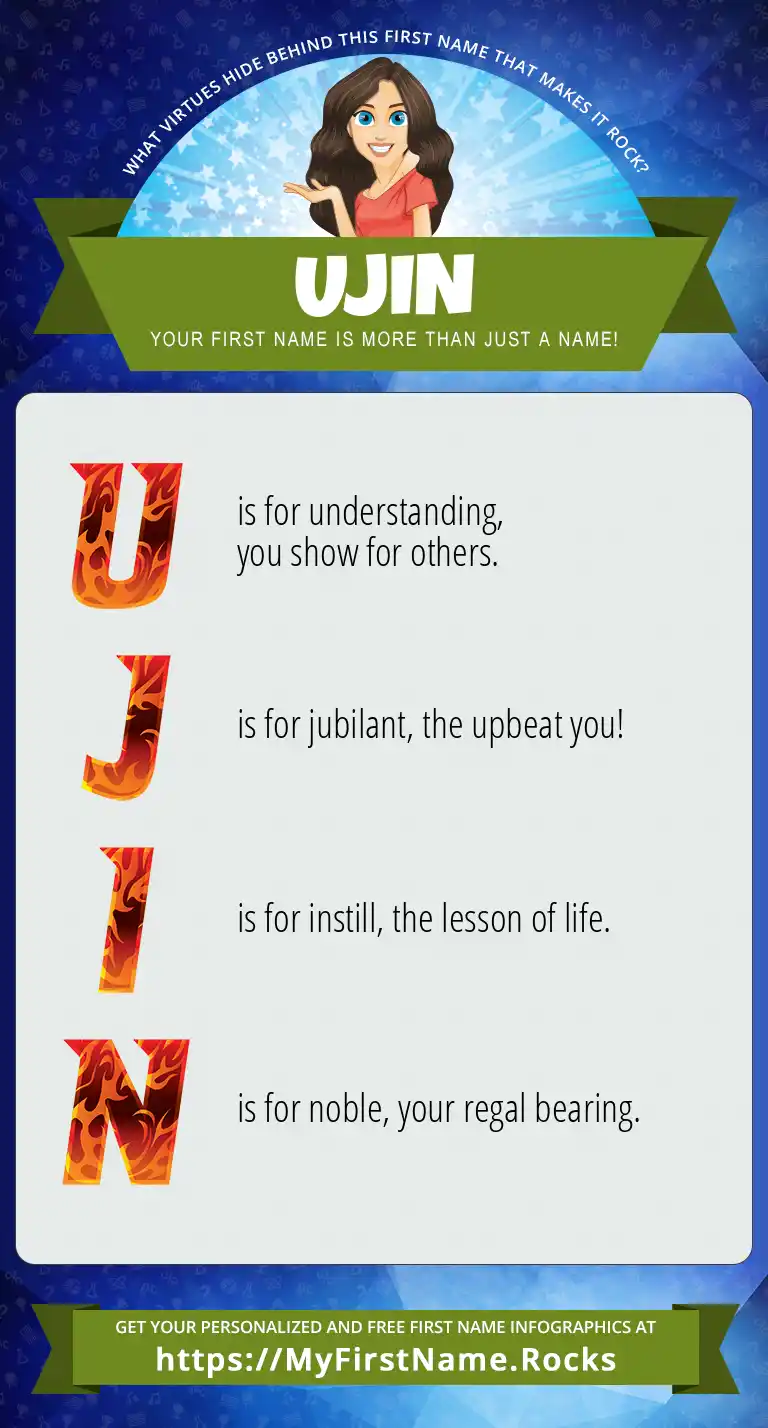 WHAT VIRTUES HIDE BEHIND THIS FIRST NAME THAT MAKES IT ROCK?

UJIN

YOUR FIRST NAME IS MORE THAN JUST A NAME!

U is for understanding, you show for others.

J is for jubilant, the upbeat you!

I is for instill, the lesson of life.

N is for noble, your regal bearing.

GET YOUR PERSONALIZED AND FREE FIRST NAME INFOGRAPHICS AT
https://MyFirstName.Rocks