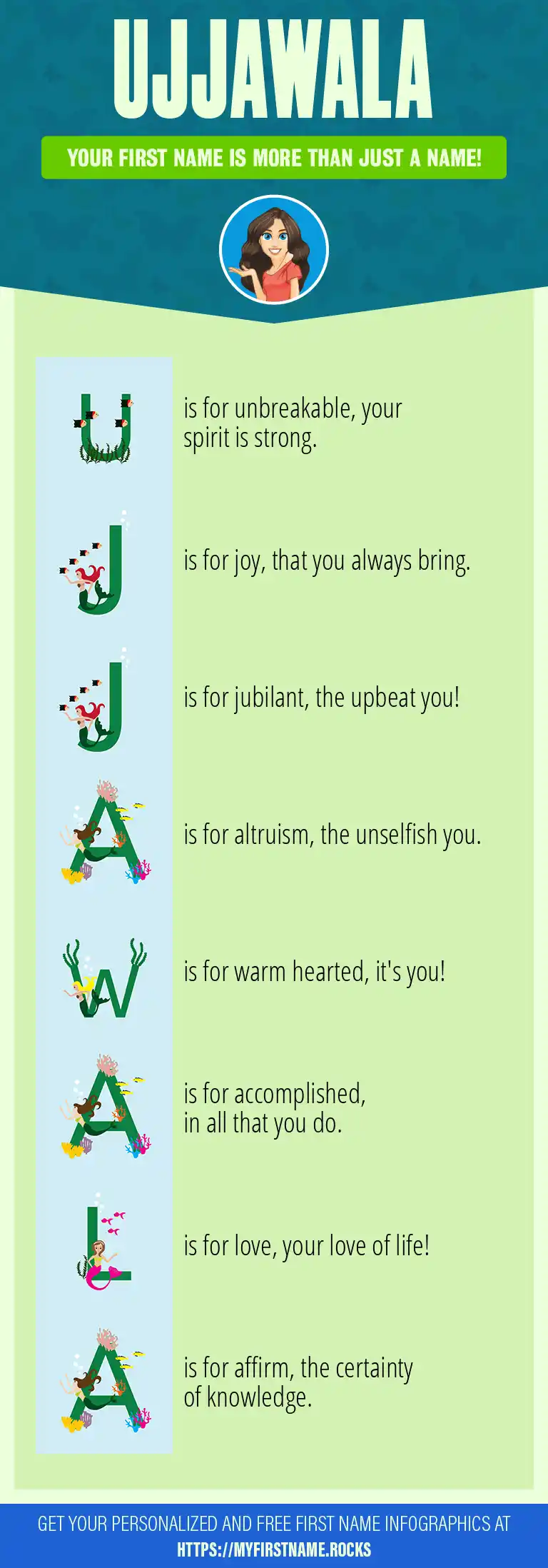 UJJAWALA

YOUR FIRST NAME IS MORE THAN JUST A NAME!

U is for unbreakable, your spirit is strong.

J is for joy, that you always bring.

J is for jubilant, the upbeat you!

A is for altruism, the unselfish you.

W is for warm hearted, it's you!

A is for accomplished, in all that you do.

L is for love, your love of life!

A is for affirm, the certainty of knowledge.

GET YOUR PERSONALIZED AND FREE FIRST NAME INFOGRAPHICS AT
HTTPS://MYFIRSTNAME.ROCKS