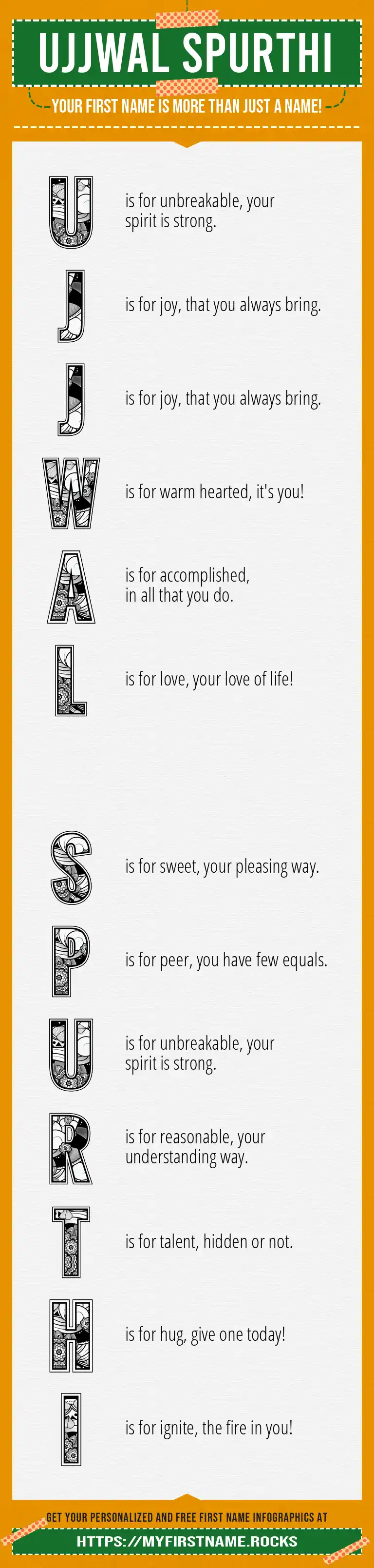 UJJWAL SPURTHI

YOUR FIRST NAME IS MORE THAN JUST A NAME!

U is for unbreakable, your spirit is strong.

J is for joy, that you always bring.

J is for joy, that you always bring.

W is for warm hearted, it's you!

A is for accomplished, in all that you do.

L is for love, your love of life!

S is for sweet, your pleasing way.

P is for peer, you have few equals.

U is for unbreakable, your spirit is strong.

R is for reasonable, your understanding way.

T is for talent, hidden or not.

H is for hug, give one today!

I is for ignite, the fire in you!

GET YOUR PERSONALIZED AND FREE FIRST NAME INFOGRAPHICS AT

HTTPS://MYFIRSTNAME.ROCKS