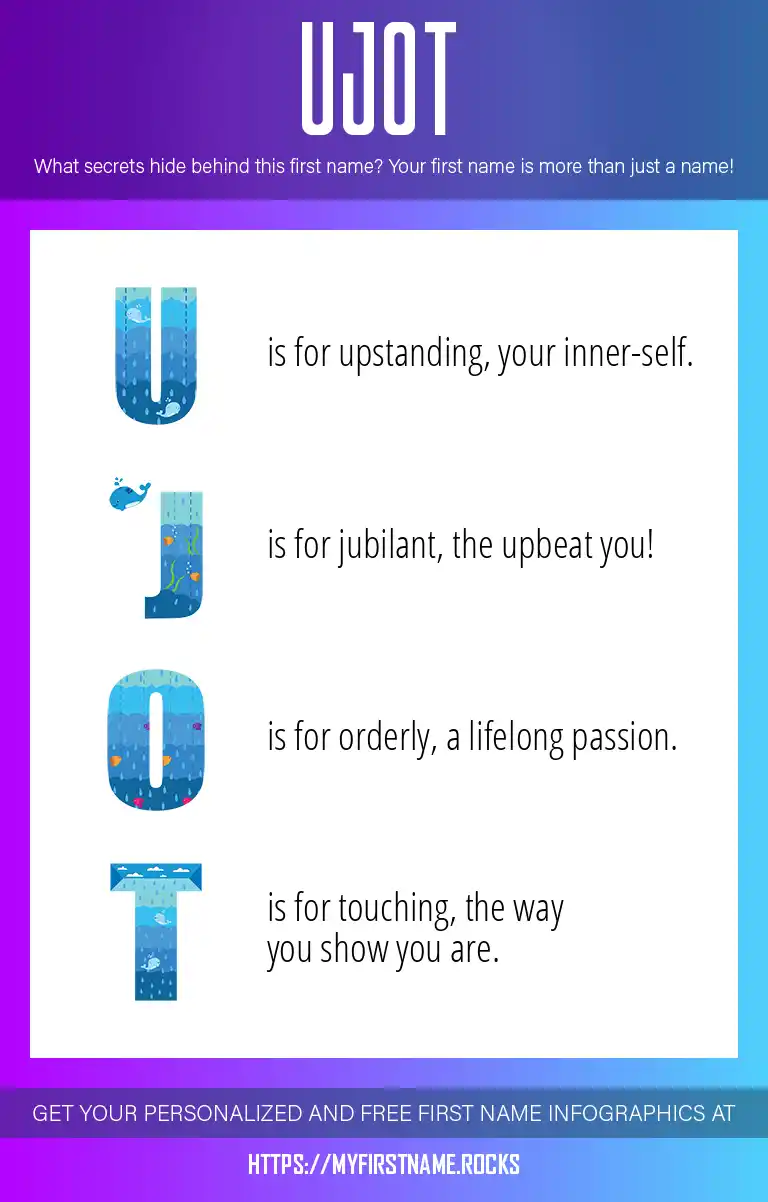 UJOT

What secrets hide behind this first name? Your first name is more than just a name!

U is for upstanding, your inner-self.

J is for jubilant, the upbeat you!

O is for orderly, a lifelong passion.

T is for touching, the way you show you are.

GET YOUR PERSONALIZED AND FREE FIRST NAME INFOGRAPHICS AT

HTTPS://MYFIRSTNAME.ROCKS