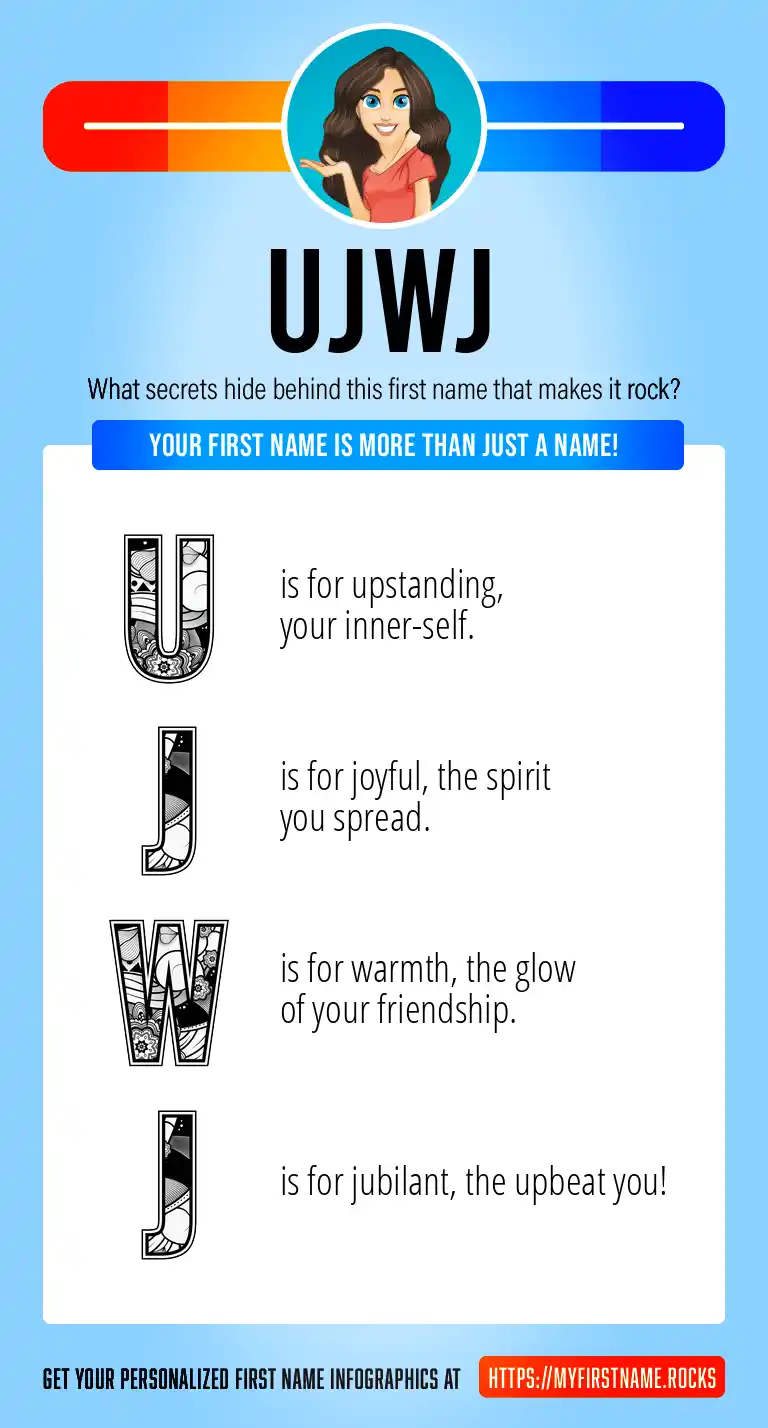 UJWJ

What secrets hide behind this first name that makes it rock?

YOUR FIRST NAME IS MORE THAN JUST A NAME!

U is for upstanding, your inner-self.

J is for joyful, the spirit you spread.

W is for warmth, the glow of your friendship.

J is for jubilant, the upbeat you!

GET YOUR PERSONALIZED FIRST NAME INFOGRAPHICS AT HTTPS://MYFIRSTNAME.ROCKS