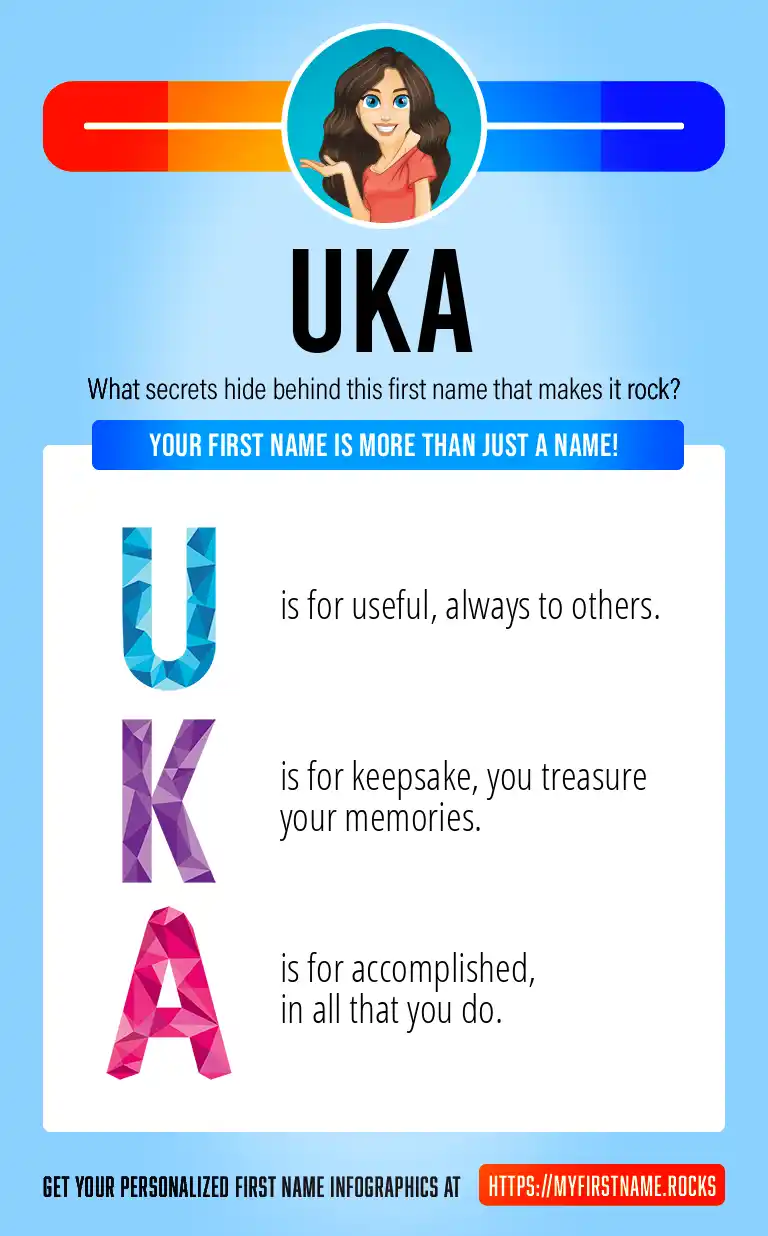 UKA

What secrets hide behind this first name that makes it rock?

YOUR FIRST NAME IS MORE THAN JUST A NAME!

U is for useful, always to others.

K is for keepsake, you treasure your memories.

A is for accomplished, in all that you do.

GET YOUR PERSONALIZED FIRST NAME INFOGRAPHICS AT HTTPS://MYFIRSTNAME.ROCKS