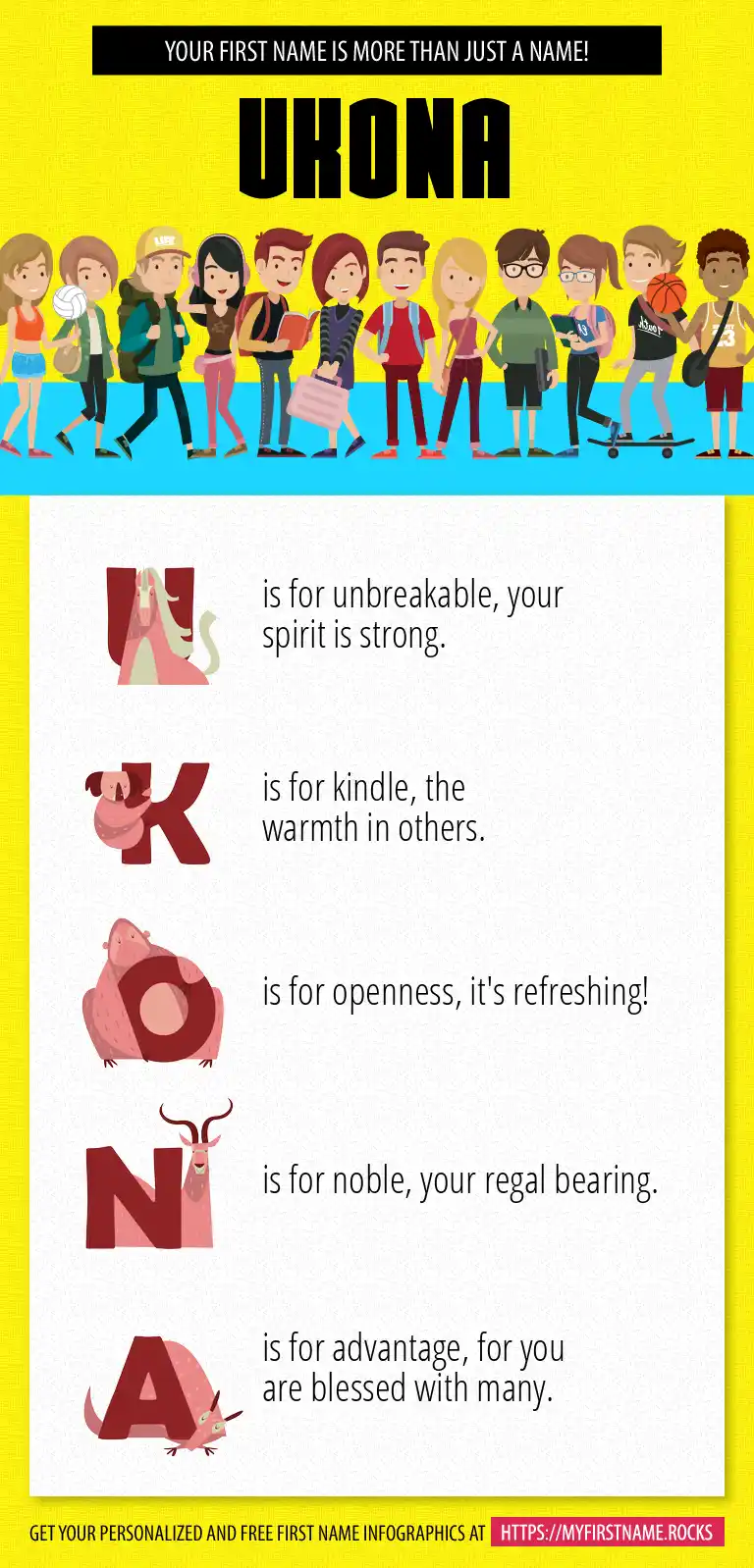 YOUR FIRST NAME IS MORE THAN JUST A NAME!

UKONA

U is for unbreakable, your spirit is strong.

K is for kindle, the warmth in others.

O is for openness, it's refreshing!

N is for noble, your regal bearing.

A is for advantage, for you are blessed with many.

GET YOUR PERSONALIZED AND FREE FIRST NAME INFOGRAPHICS AT HTTPS://MYFIRSTNAME.ROCKS