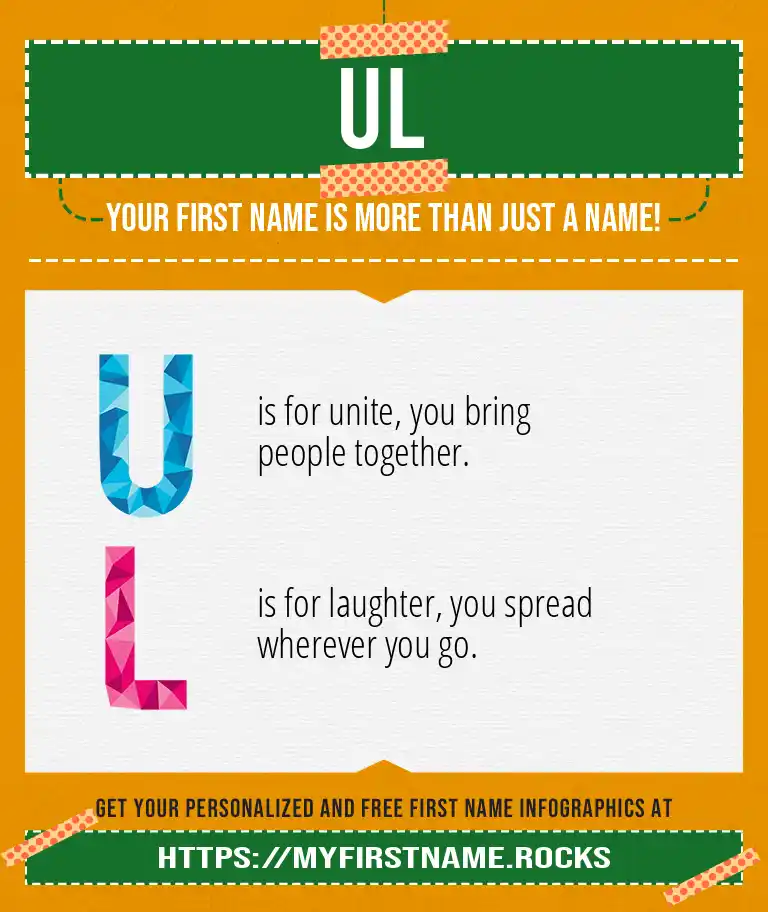 UL

YOUR FIRST NAME IS MORE THAN JUST A NAME!

U is for unite, you bring people together.

L is for laughter, you spread wherever you go.

GET YOUR PERSONALIZED AND FREE FIRST NAME INFOGRAPHICS AT

HTTPS://MYFIRSTNAME.ROCKS