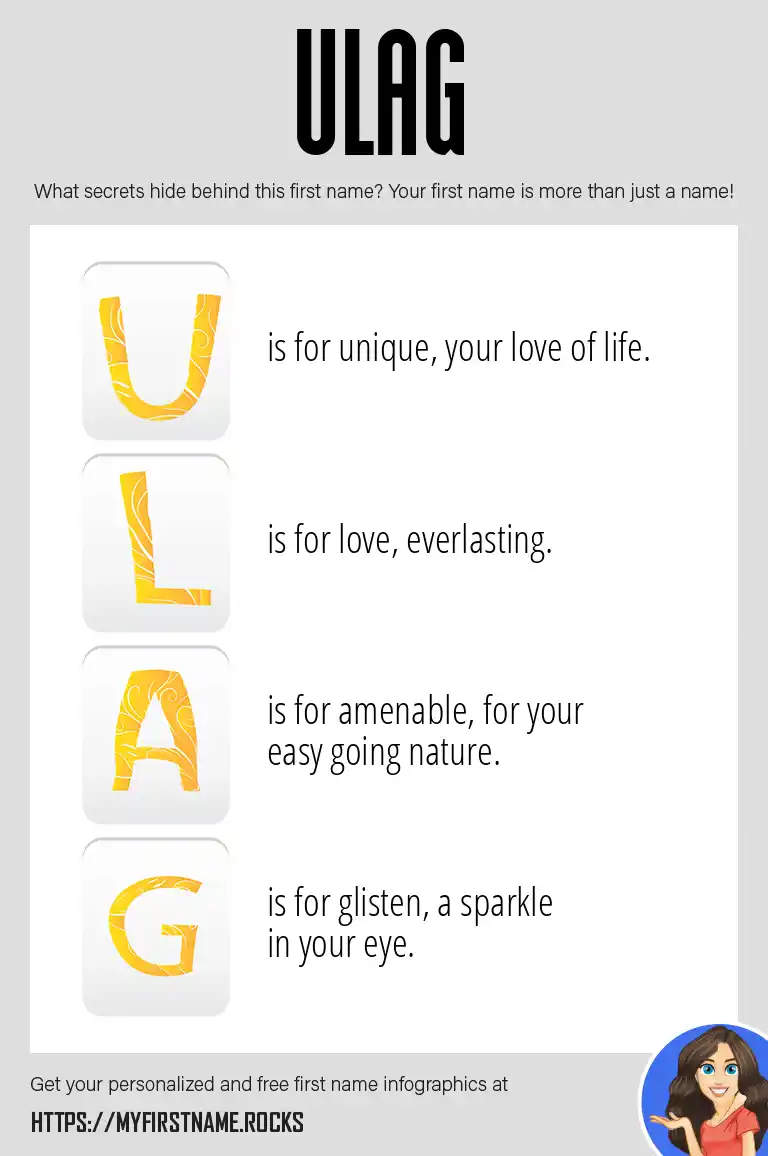 ULAG

What secrets hide behind this first name? Your first name is more than just a name!

U

is for unique, your love of life.

L

is for love, everlasting.

A

is for amenable, for your easy going nature.

G

is for glisten, a sparkle in your eye.

Get your personalized and free first name infographics at

HTTPS://MYFIRSTNAME.ROCKS