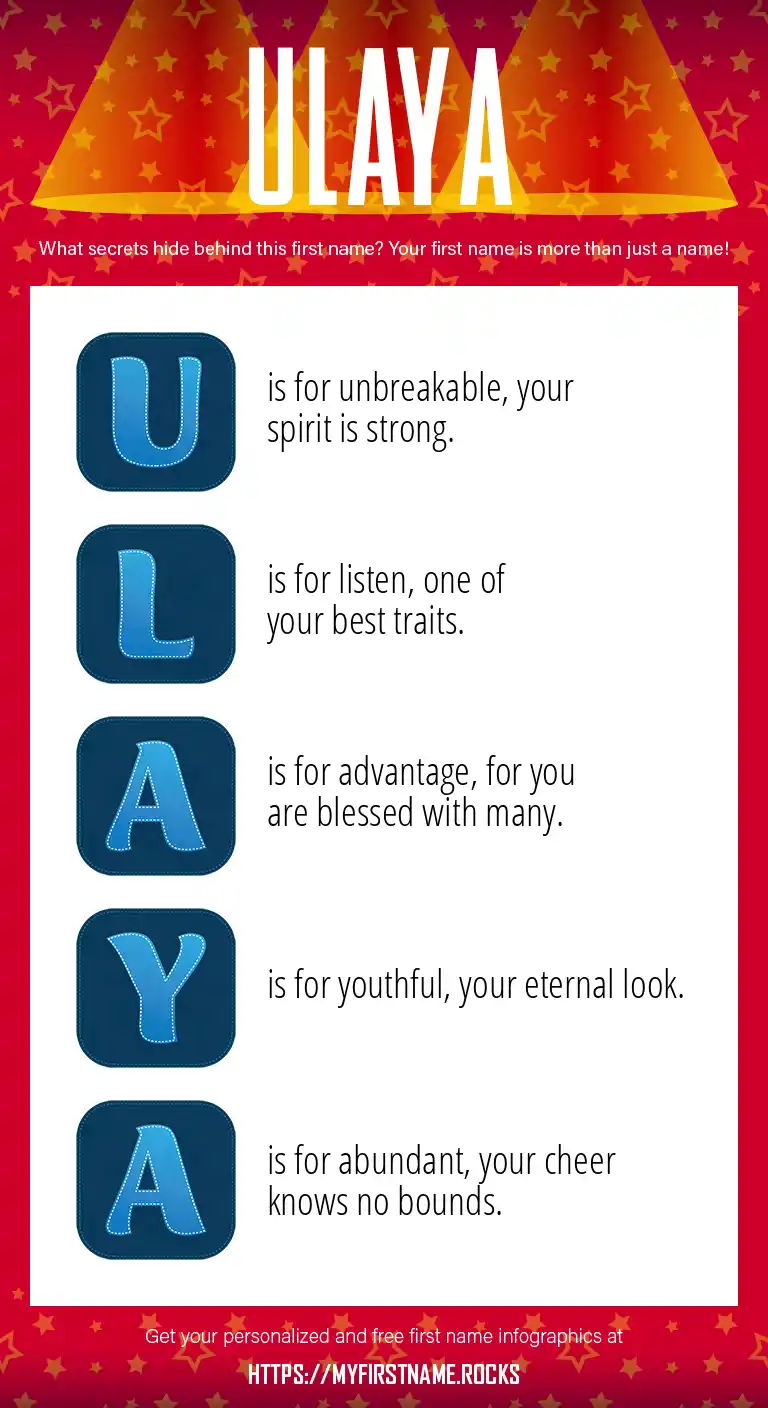 ULAYA

What secrets hide behind this first name? Your first name is more than just a name!

U

is for unbreakable, your spirit is strong.

L

is for listen, one of your best traits.

A

is for advantage, for you are blessed with many.

Y

is for youthful, your eternal look.

A

is for abundant, your cheer knows no bounds.

Get your personalized and free first name infographics at

HTTPS://MYFIRSTNAME.ROCKS