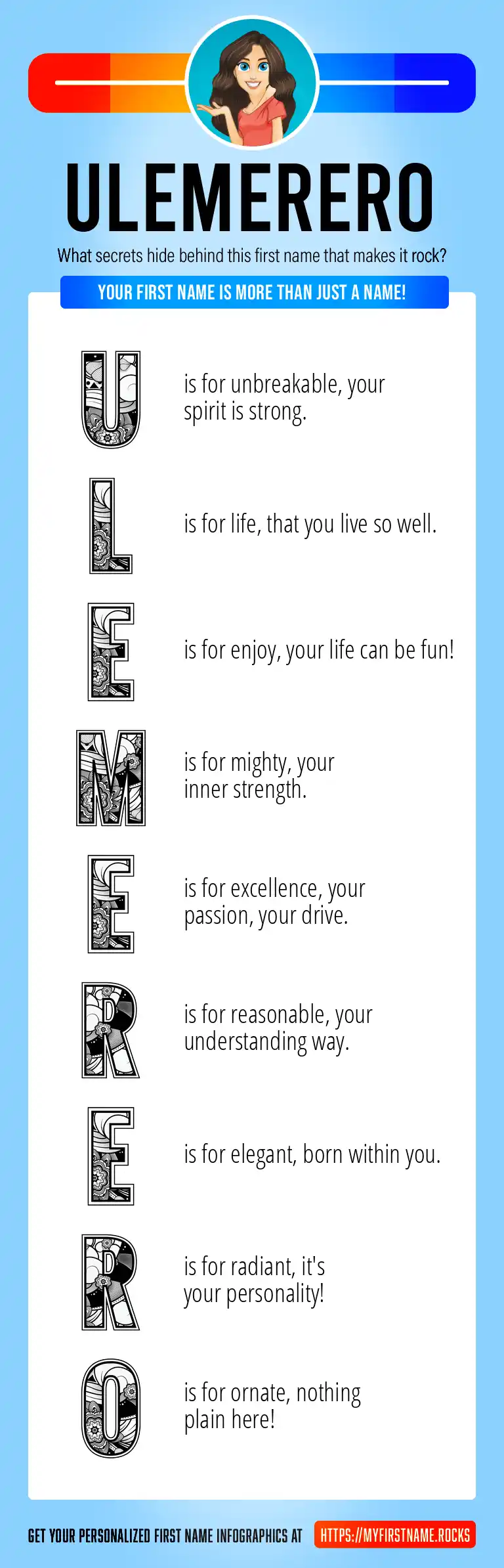 ULEMERERO

What secrets hide behind this first name that makes it rock?

YOUR FIRST NAME IS MORE THAN JUST A NAME!

U is for unbreakable, your spirit is strong.

L is for life, that you live so well.

E is for enjoy, your life can be fun!

M is for mighty, your inner strength.

E is for excellence, your passion, your drive.

R is for reasonable, your understanding way.

E is for elegant, born within you.

R is for radiant, it's your personality!

O is for ornate, nothing plain here!

GET YOUR PERSONALIZED FIRST NAME INFOGRAPHICS AT HTTPS://MYFIRSTNAME.ROCKS