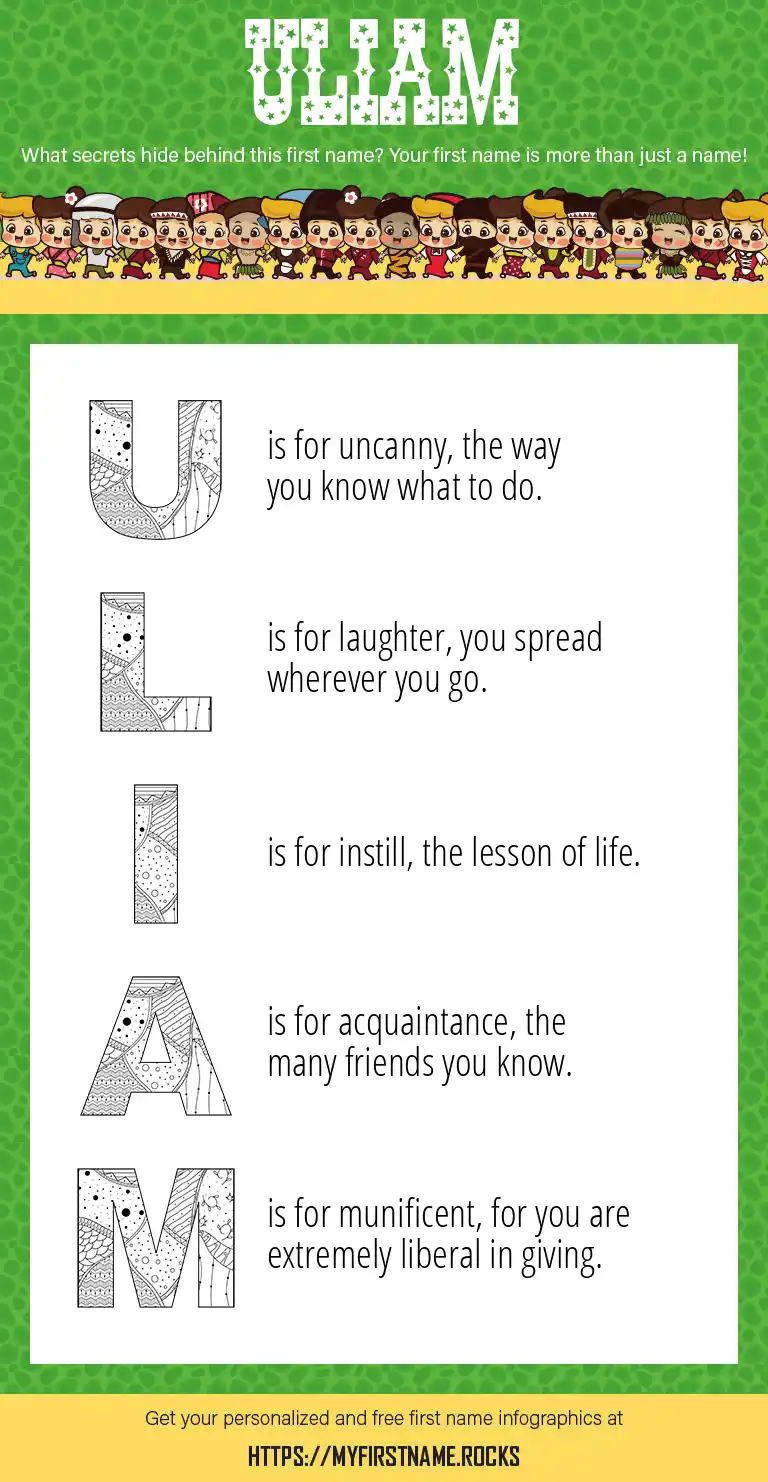 ULIAM

What secrets hide behind this first name? Your first name is more than just a name!

U is for uncanny, the way you know what to do.

L is for laughter, you spread wherever you go.

I is for instill, the lesson of life.

A is for acquaintance, the many friends you know.

M is for munificent, for you are extremely liberal in giving.

Get your personalized and free first name infographics at

HTTPS://MYFIRSTNAME.ROCKS