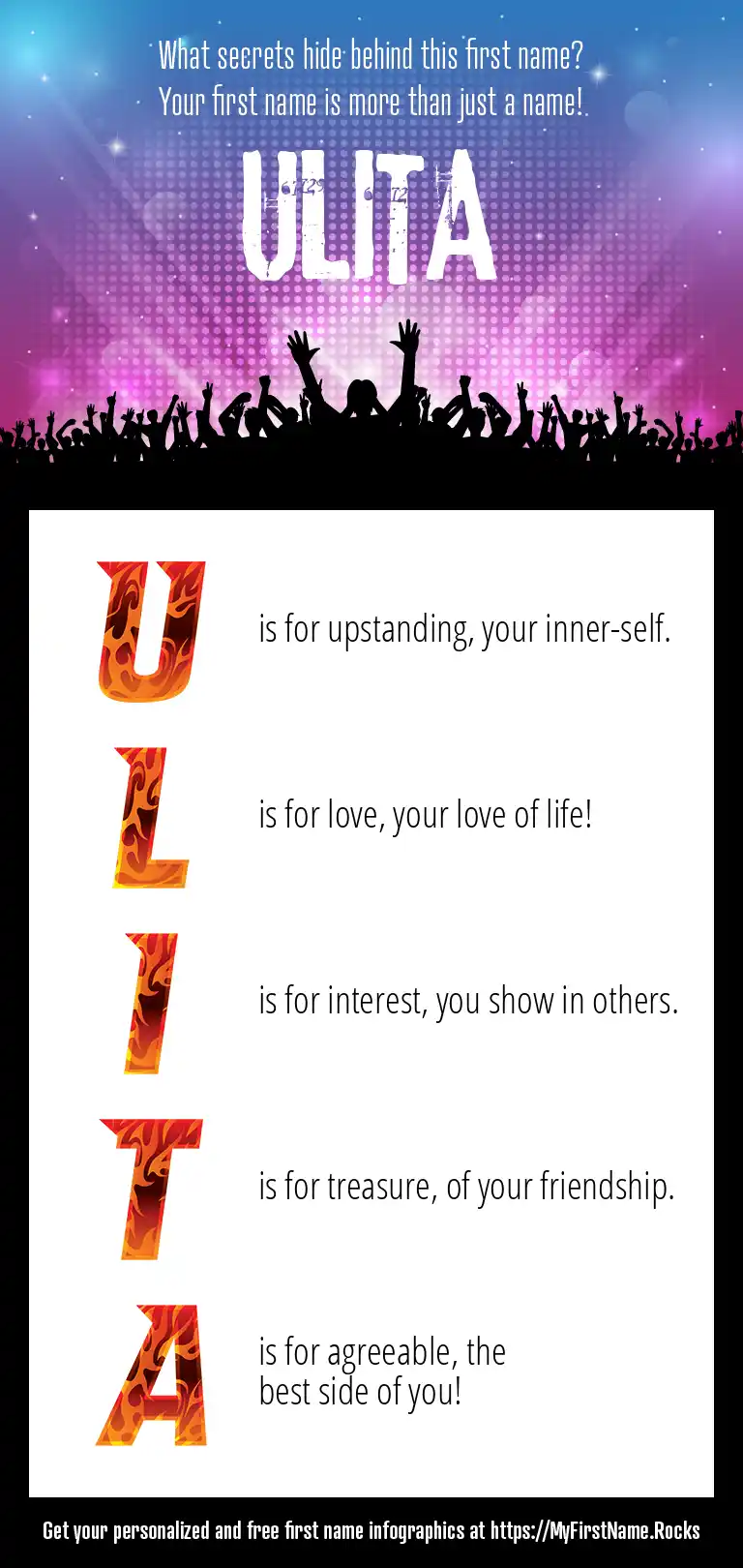 What secrets hide behind this first name?
Your first name is more than just a name!

ULITA

U is for upstanding, your inner-self.

L is for love, your love of life!

I is for interest, you show in others.

T is for treasure, of your friendship.

A is for agreeable, the best side of you!

Get your personalized and free first name infographics at https://MyFirstName.Rocks