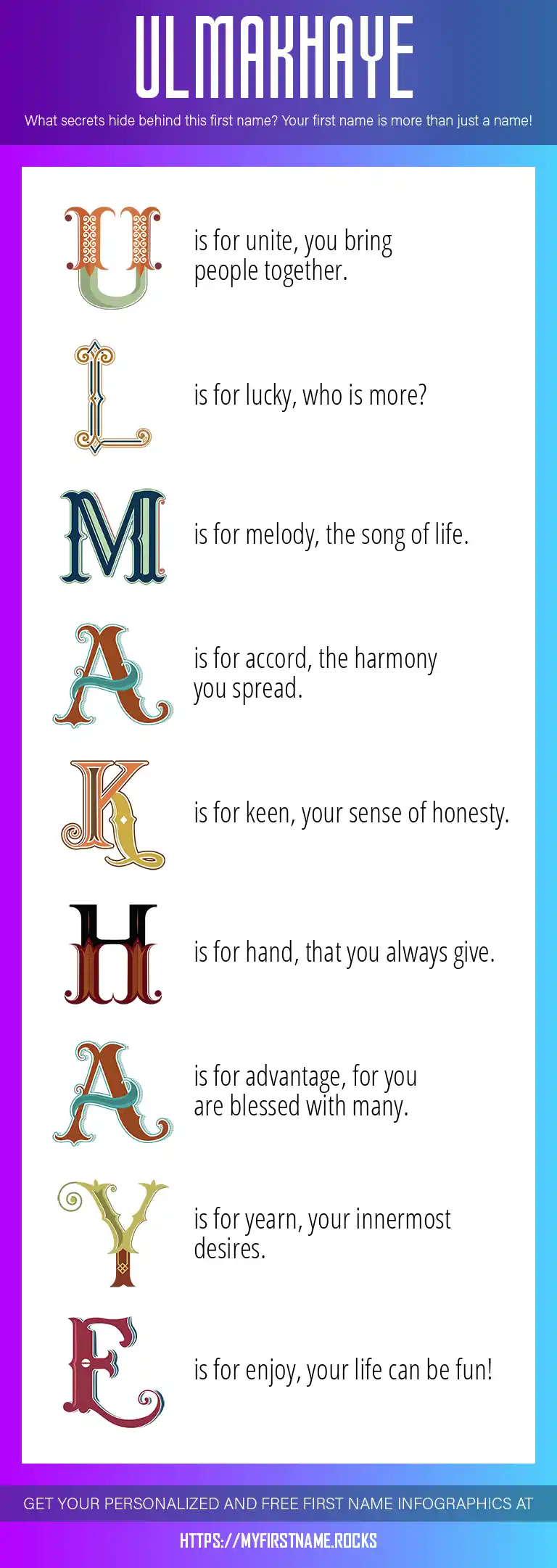 ULMAKHAYE

What secrets hide behind this first name? Your first name is more than just a name!

U is for unite, you bring people together.

L is for lucky, who is more?

M is for melody, the song of life.

A is for accord, the harmony you spread.

K is for keen, your sense of honesty.

H is for hand, that you always give.

A is for advantage, for you are blessed with many.

Y is for yearn, your innermost desires.

E is for enjoy, your life can be fun!

GET YOUR PERSONALIZED AND FREE FIRST NAME INFOGRAPHICS AT

HTTPS://MYFIRSTNAME.ROCKS