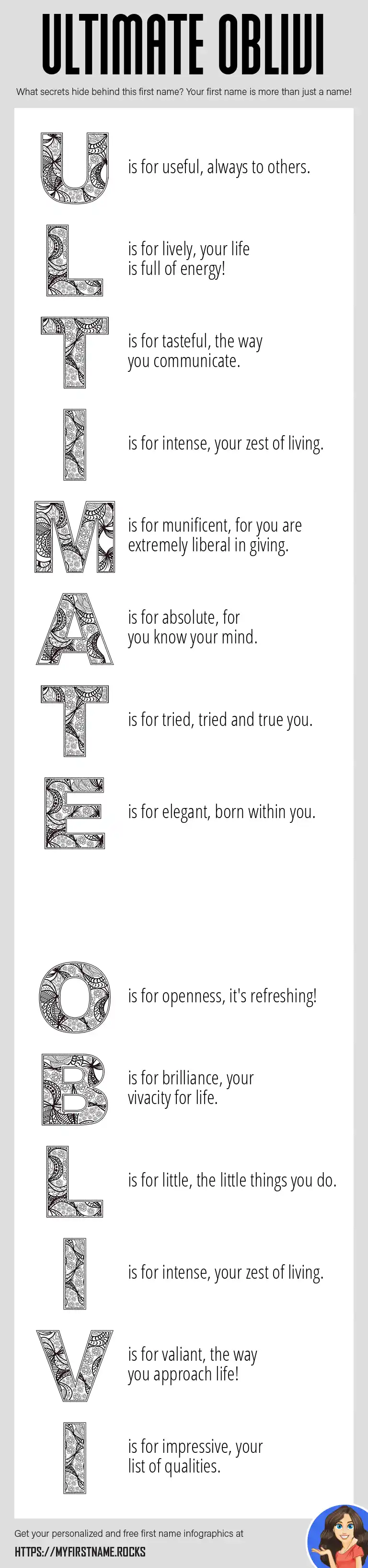 ULTIMATE OBLIVI

What secrets hide behind this first name? Your first name is more than just a name!

U is for useful, always to others.

L is for lively, your life is full of energy!

T is for tasteful, the way you communicate.

I is for intense, your zest of living.

M is for munificent, for you are extremely liberal in giving.

A is for absolute, for you know your mind.

T is for tried, tried and true you.

E is for elegant, born within you.

O is for openness, it's refreshing!

B is for brilliance, your vivacity for life.

L is for little, the little things you do.

I is for intense, your zest of living.

V is for valiant, the way you approach life!

I is for impressive, your list of qualities.

Get your personalized and free first name infographics at

HTTPS://MYFIRSTNAME.ROCKS