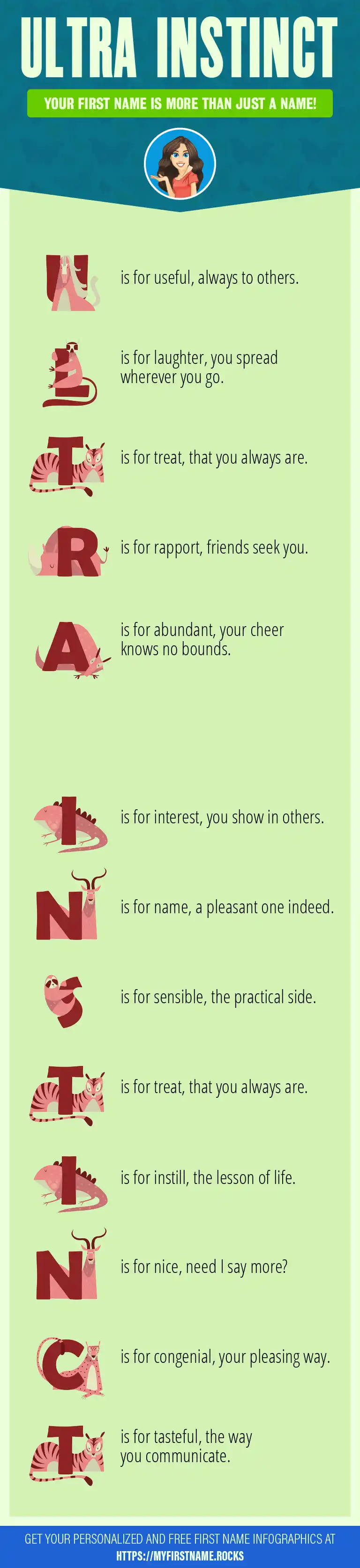 ULTRA INSTINCT

YOUR FIRST NAME IS MORE THAN JUST A NAME!

U is for useful, always to others.

L is for laughter, you spread wherever you go.

T is for treat, that you always are.

R is for rapport, friends seek you.

A is for abundant, your cheer knows no bounds.

I is for interest, you show in others.

N is for name, a pleasant one indeed.

S is for sensible, the practical side.

T is for treat, that you always are.

I is for instill, the lesson of life.

N is for nice, need I say more?

C is for congenial, your pleasing way.

T is for tasteful, the way you communicate.

GET YOUR PERSONALIZED AND FREE FIRST NAME INFOGRAPHICS AT
HTTPS://MYFIRSTNAME.ROCKS