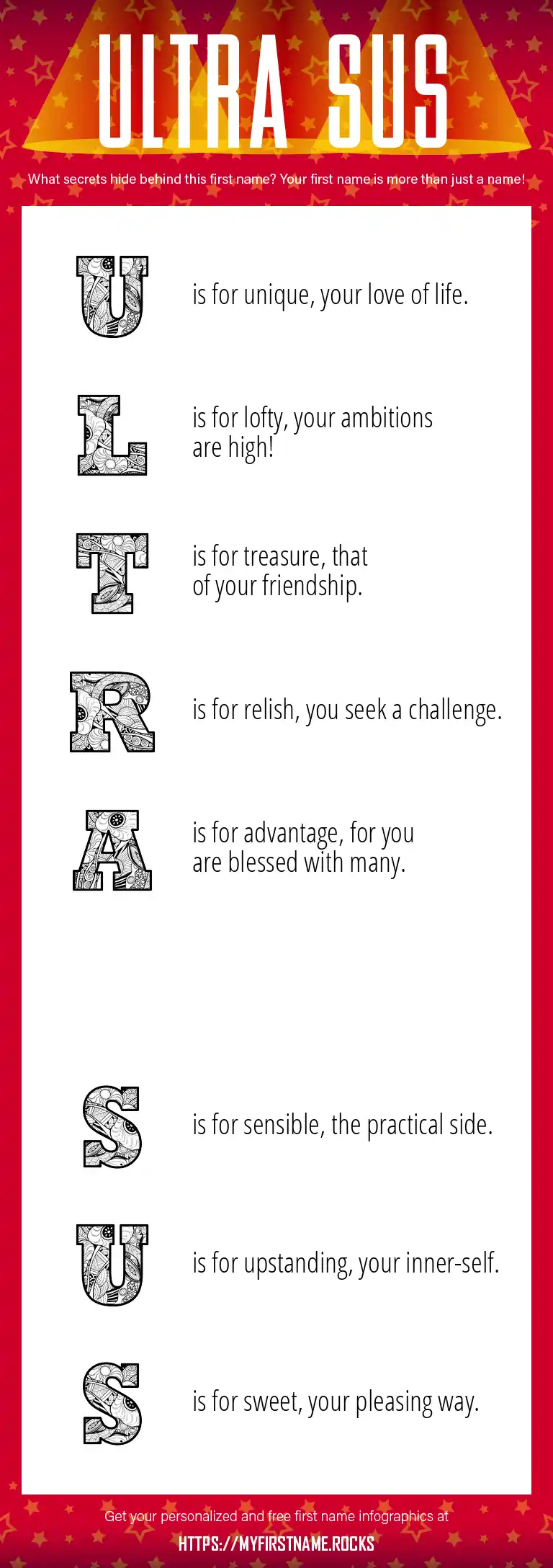 ULTRA SUS

What secrets hide behind this first name? Your first name is more than just a name!

U is for unique, your love of life.

L is for lofty, your ambitions are high!

T is for treasure, that of your friendship.

R is for relish, you seek a challenge.

A is for advantage, for you are blessed with many.

S is for sensible, the practical side.

U is for upstanding, your inner-self.

S is for sweet, your pleasing way.

Get your personalized and free first name infographics at

HTTPS://MYFIRSTNAME.ROCKS