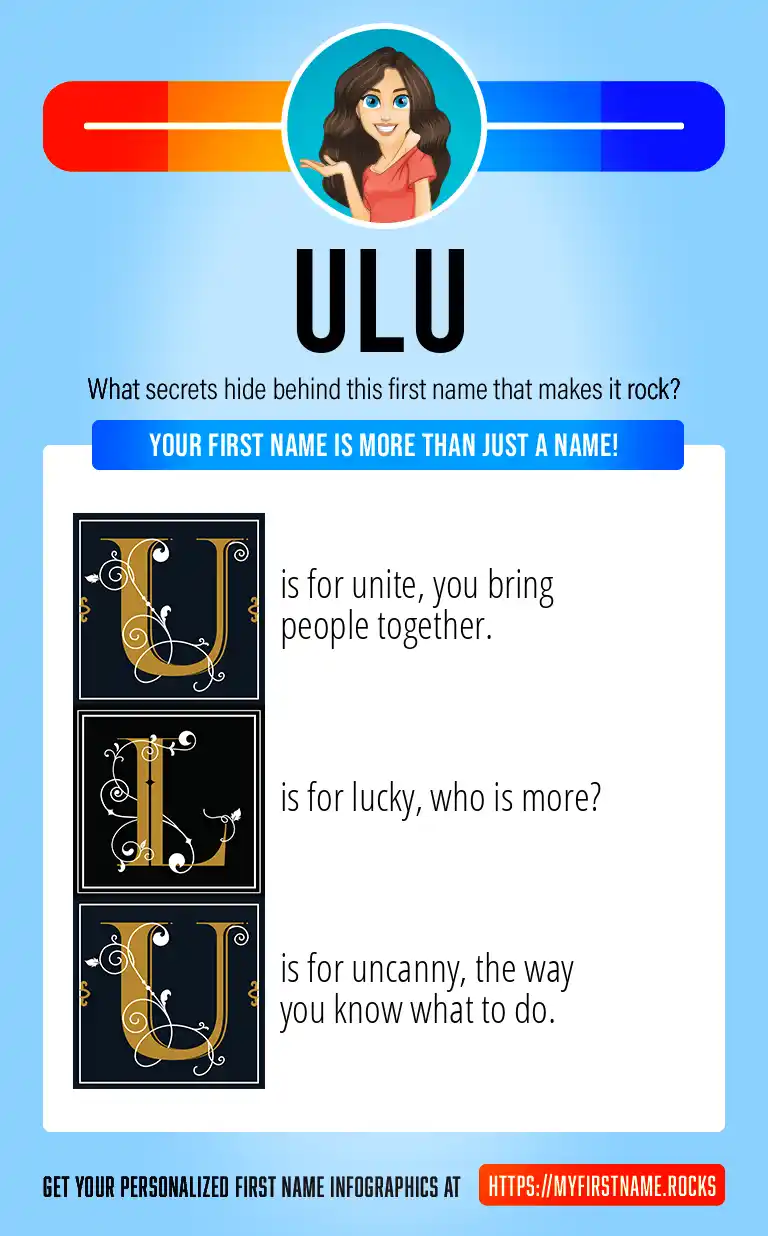 ULU

What secrets hide behind this first name that makes it rock?

YOUR FIRST NAME IS MORE THAN JUST A NAME!

U is for unite, you bring people together.

L is for lucky, who is more?

U is for uncanny, the way you know what to do.

GET YOUR PERSONALIZED FIRST NAME INFOGRAPHICS AT HTTPS://MYFIRSTNAME.ROCKS