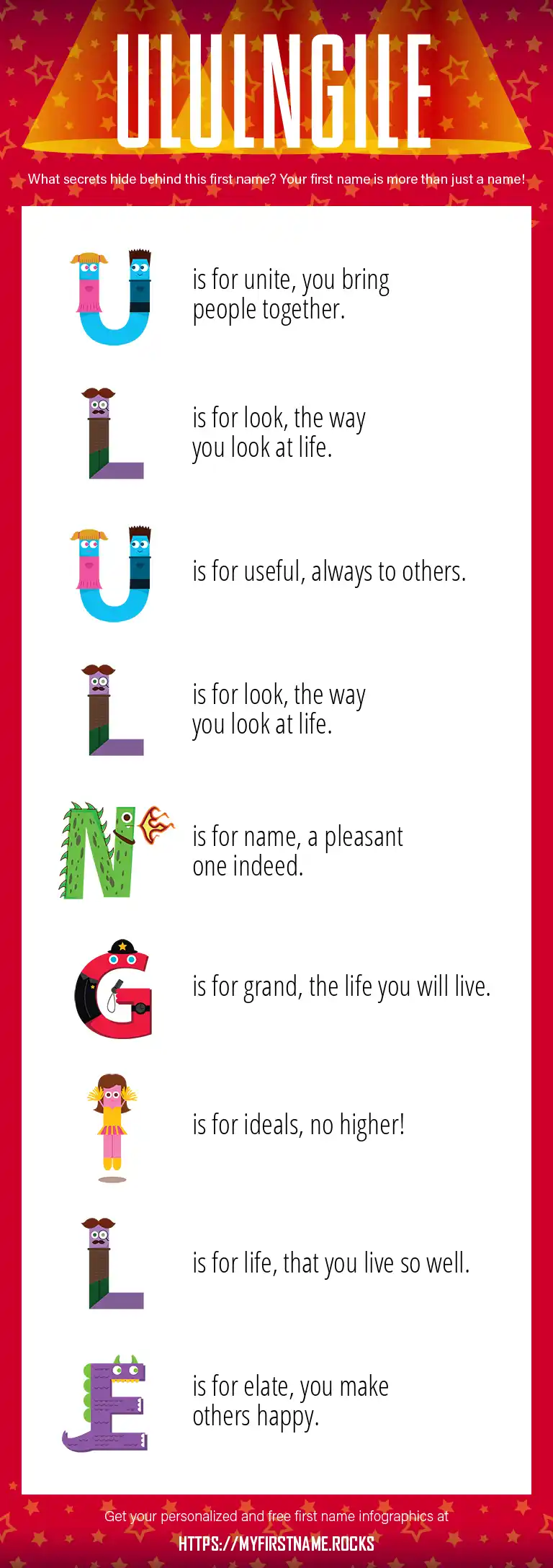 ULULNGILE

What secrets hide behind this first name? Your first name is more than just a name!

U is for unite, you bring people together.

L is for look, the way you look at life.

U is for useful, always to others.

L is for look, the way you look at life.

N is for name, a pleasant one indeed.

G is for grand, the life you will live.

I is for ideals, no higher!

L is for life, that you live so well.

E is for elate, you make others happy.

Get your personalized and free first name infographics at

HTTPS://MYFIRSTNAME.ROCKS