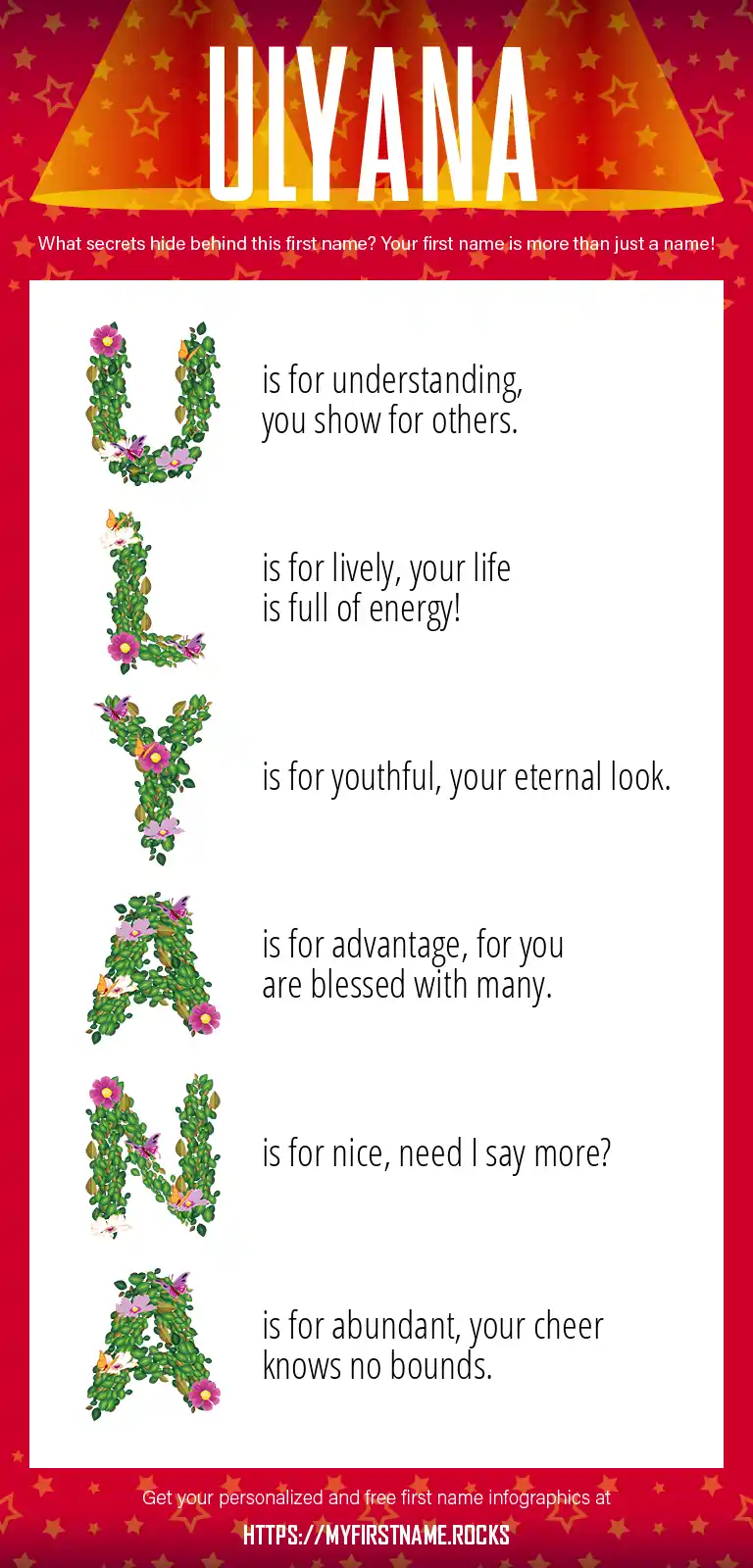 ULYANA

What secrets hide behind this first name? Your first name is more than just a name!

U is for understanding, you show for others.

L is for lively, your life is full of energy!

Y is for youthful, your eternal look.

A is for advantage, for you are blessed with many.

N is for nice, need I say more?

A is for abundant, your cheer knows no bounds.

Get your personalized and free first name infographics at

HTTPS://MYFIRSTNAME.ROCKS