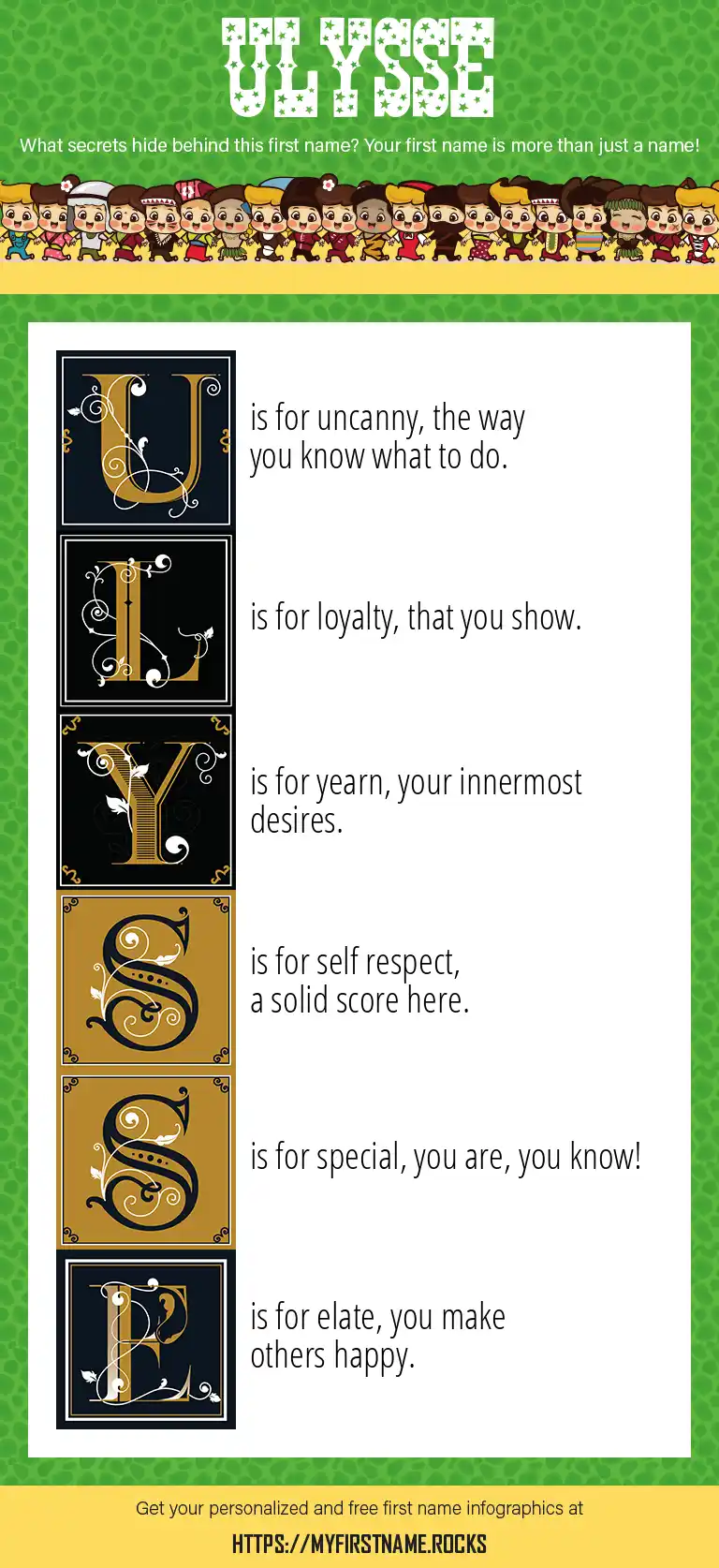 ULYSSE

What secrets hide behind this first name? Your first name is more than just a name!

U is for uncanny, the way you know what to do.

L is for loyalty, that you show.

Y is for yearn, your innermost desires.

S is for self respect, a solid score here.

S is for special, you are, you know!

E is for elate, you make others happy.

Get your personalized and free first name infographics at

HTTPS://MYFIRSTNAME.ROCKS