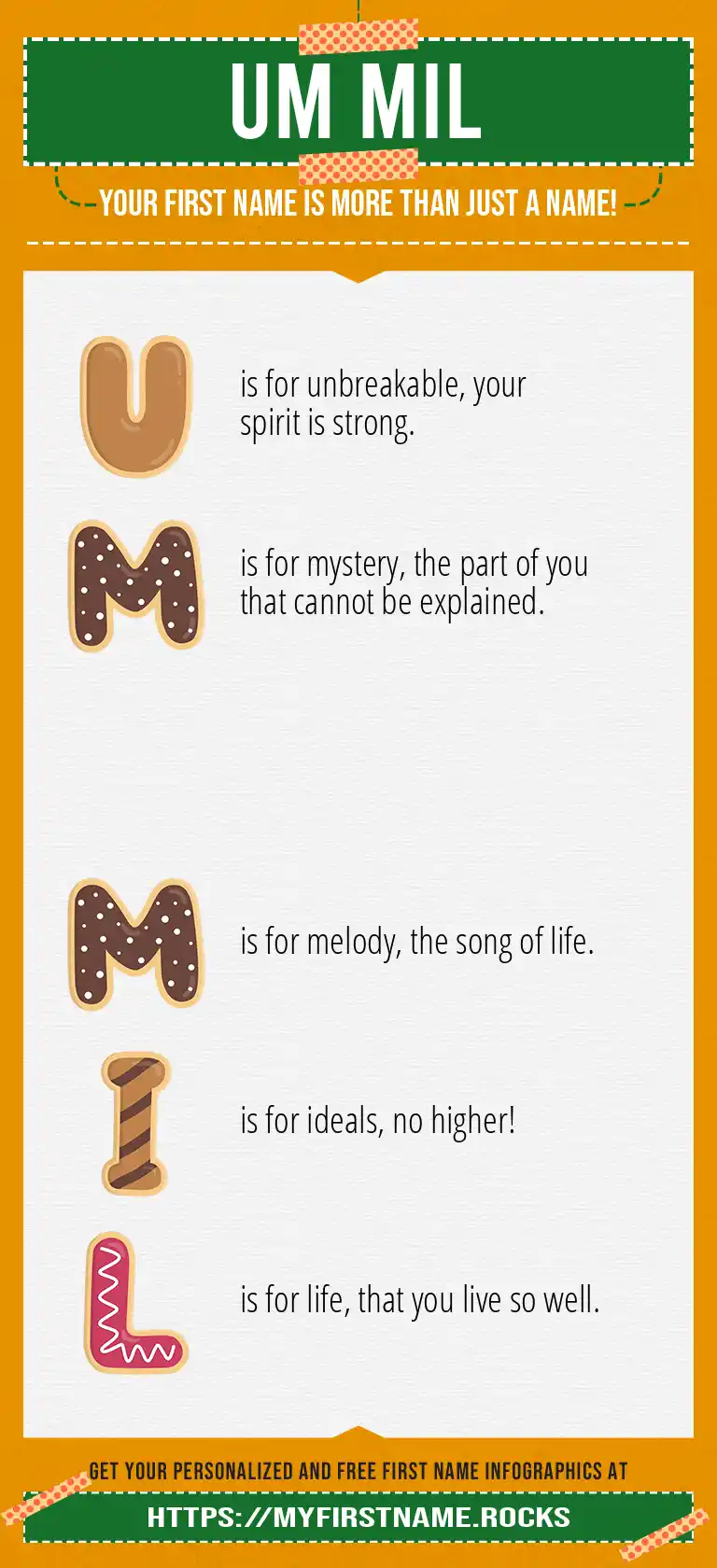 UM MIL

YOUR FIRST NAME IS MORE THAN JUST A NAME!

U is for unbreakable, your spirit is strong.

M is for mystery, the part of you that cannot be explained.

M is for melody, the song of life.

I is for ideals, no higher!

L is for life, that you live so well.

GET YOUR PERSONALIZED AND FREE FIRST NAME INFOGRAPHICS AT

HTTPS://MYFIRSTNAME.ROCKS