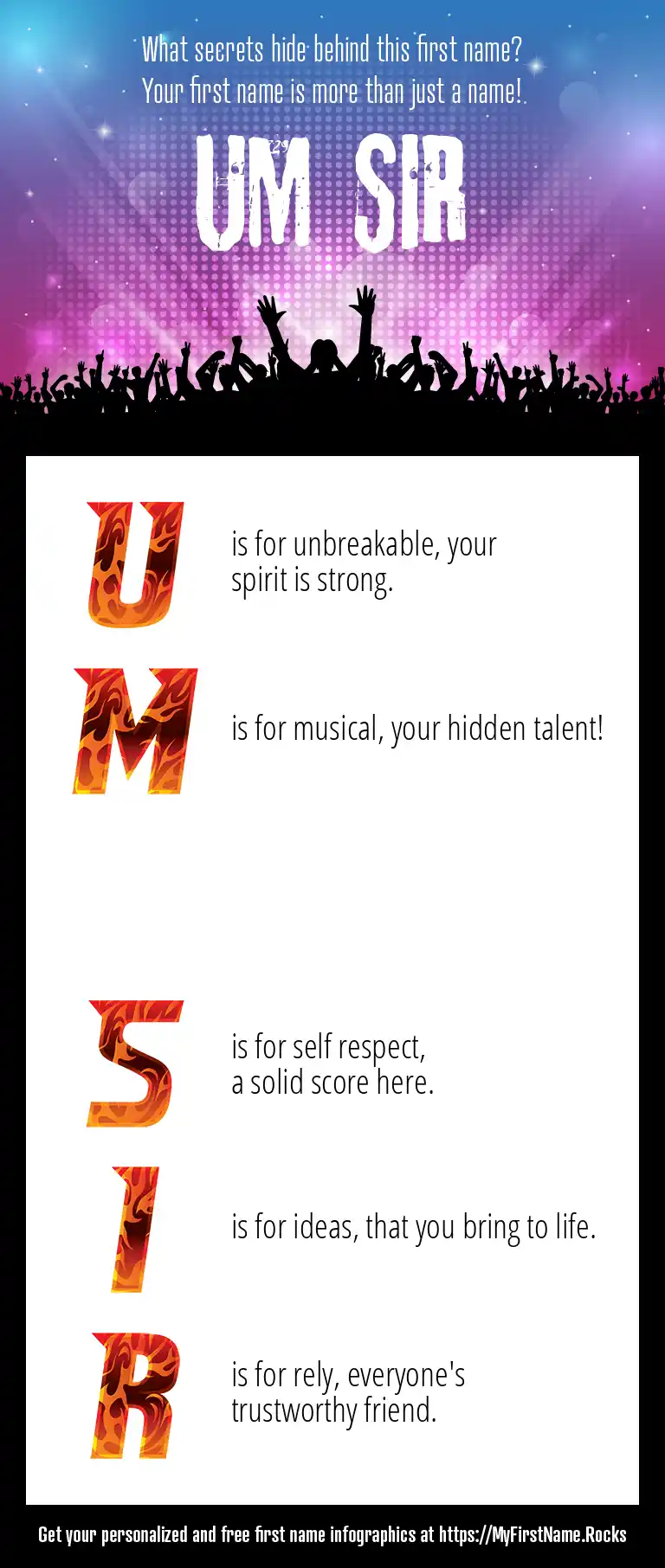 What secrets hide behind this first name?
Your first name is more than just a name!

UM SIR

U is for unbreakable, your spirit is strong.

M is for musical, your hidden talent!

S is for self respect, a solid score here.

I is for ideas, that you bring to life.

R is for rely, everyone's trustworthy friend.

Get your personalized and free first name infographics at https://MyFirstName.Rocks