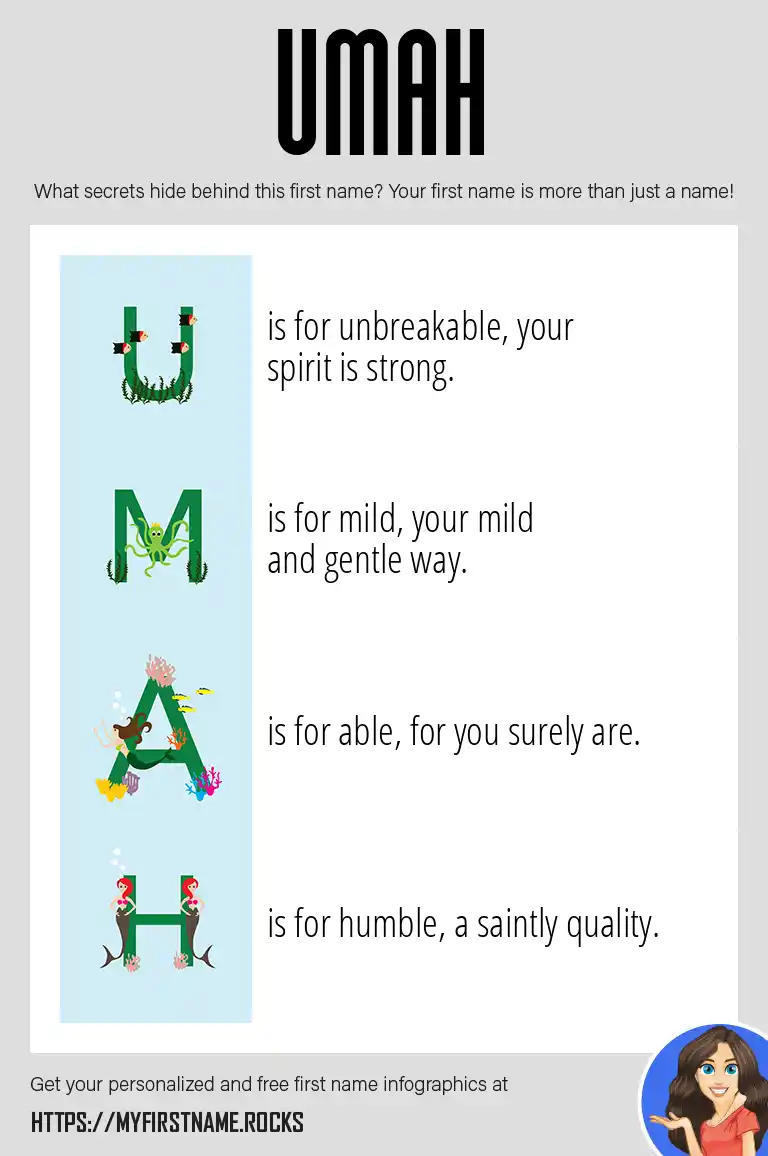 UMAH

What secrets hide behind this first name? Your first name is more than just a name!

U is for unbreakable, your spirit is strong.

M is for mild, your mild and gentle way.

A is for able, for you surely are.

H is for humble, a saintly quality.

Get your personalized and free first name infographics at

HTTPS://MYFIRSTNAME.ROCKS