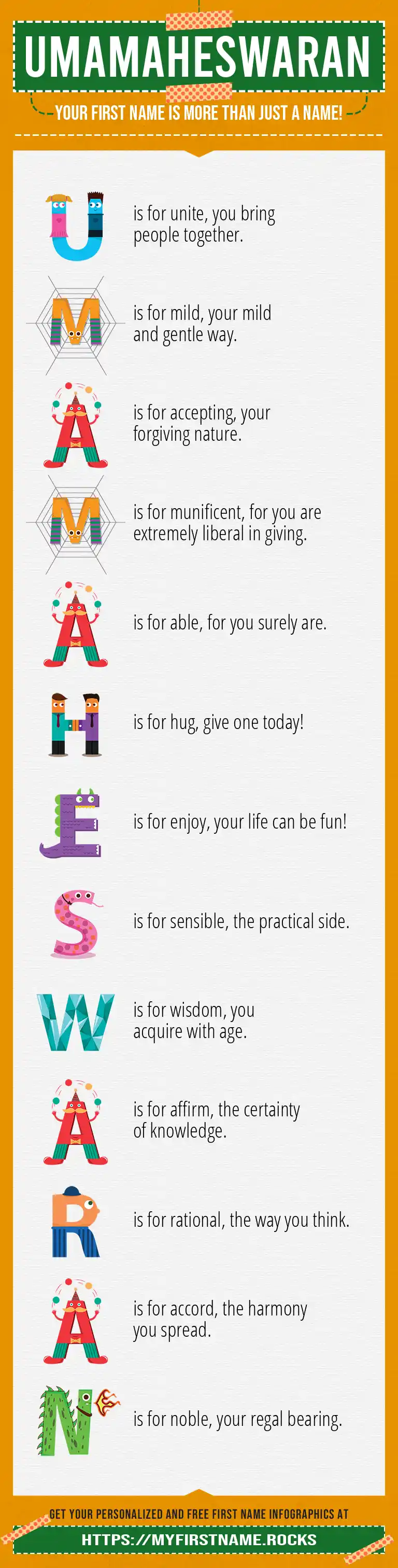 UMAMAHESWARAN

YOUR FIRST NAME IS MORE THAN JUST A NAME!

U is for unite, you bring people together.

M is for mild, your mild and gentle way.

A is for accepting, your forgiving nature.

M is for munificent, for you are extremely liberal in giving.

A is for able, for you surely are.

H is for hug, give one today!

E is for enjoy, your life can be fun!

S is for sensible, the practical side.

W is for wisdom, you acquire with age.

A is for affirm, the certainty of knowledge.

R is for rational, the way you think.

A is for accord, the harmony you spread.

N is for noble, your regal bearing.

GET YOUR PERSONALIZED AND FREE FIRST NAME INFOGRAPHICS AT

HTTPS://MYFIRSTNAME.ROCKS