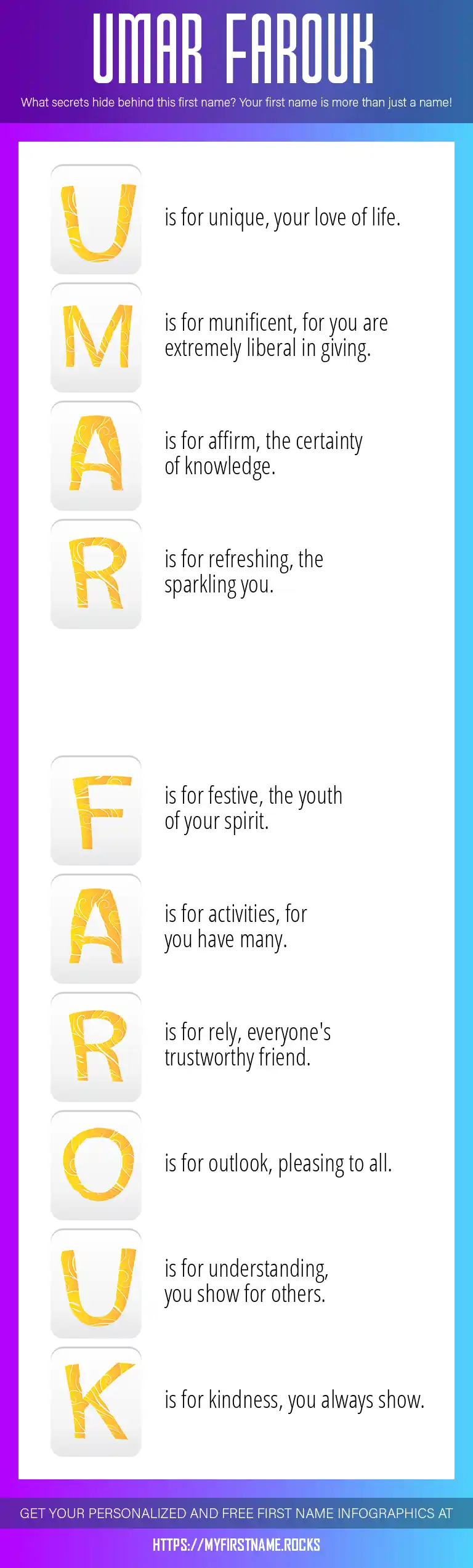 UMAR FAROUK

What secrets hide behind this first name? Your first name is more than just a name!

U is for unique, your love of life.

M is for munificent, for you are extremely liberal in giving.

A is for affirm, the certainty of knowledge.

R is for refreshing, the sparkling you.

F is for festive, the youth of your spirit.

A is for activities, for you have many.

R is for rely, everyone's trustworthy friend.

O is for outlook, pleasing to all.

U is for understanding, you show for others.

K is for kindness, you always show.

GET YOUR PERSONALIZED AND FREE FIRST NAME INFOGRAPHICS AT

HTTPS://MYFIRSTNAME.ROCKS