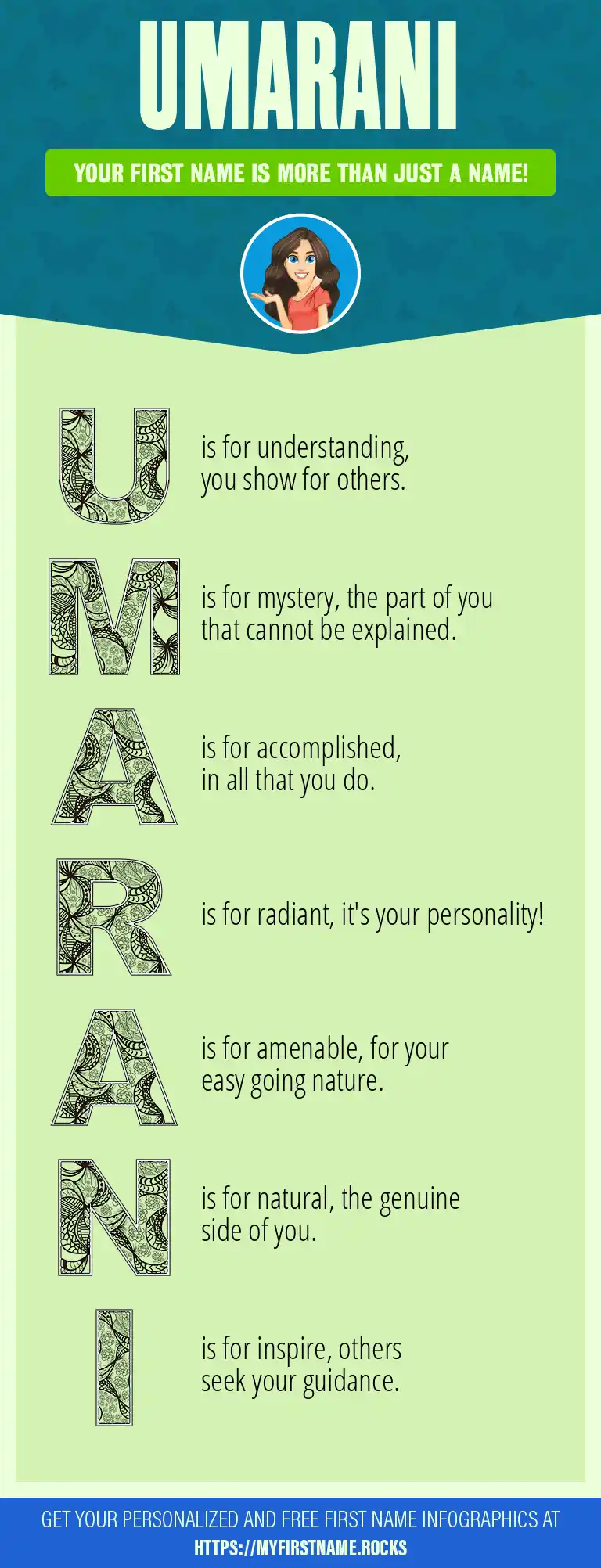 UMARANI

YOUR FIRST NAME IS MORE THAN JUST A NAME!

U is for understanding, you show for others.

M is for mystery, the part of you that cannot be explained.

A is for accomplished, in all that you do.

R is for radiant, it's your personality!

A is for amenable, for your easy going nature.

N is for natural, the genuine side of you.

I is for inspire, others seek your guidance.

GET YOUR PERSONALIZED AND FREE FIRST NAME INFOGRAPHICS AT HTTPS://MYFIRSTNAME.ROCKS