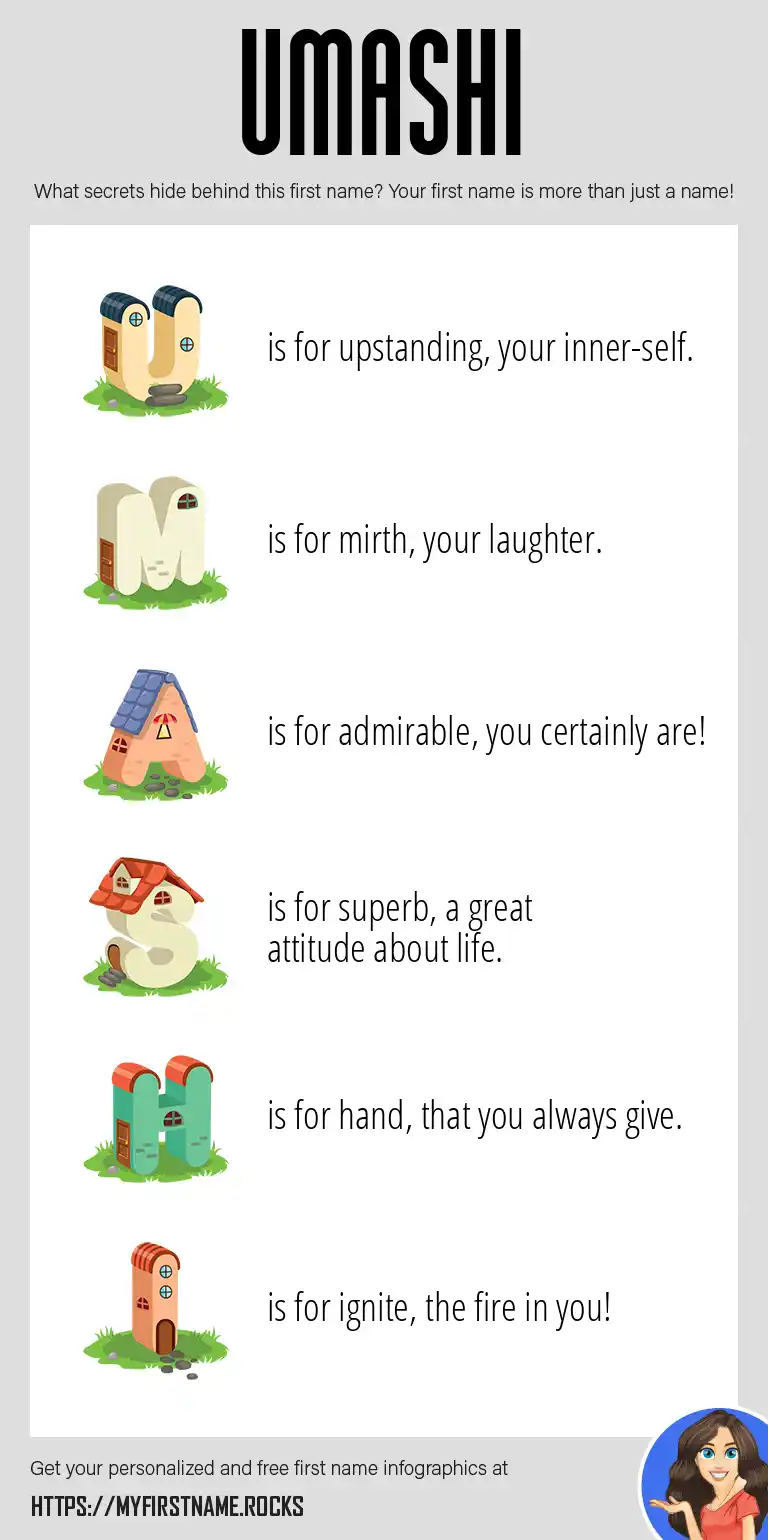 UMASHI

What secrets hide behind this first name? Your first name is more than just a name!

U is for upstanding, your inner-self.

M is for mirth, your laughter.

A is for admirable, you certainly are!

S is for superb, a great attitude about life.

H is for hand, that you always give.

I is for ignite, the fire in you!

Get your personalized and free first name infographics at

HTTPS://MYFIRSTNAME.ROCKS