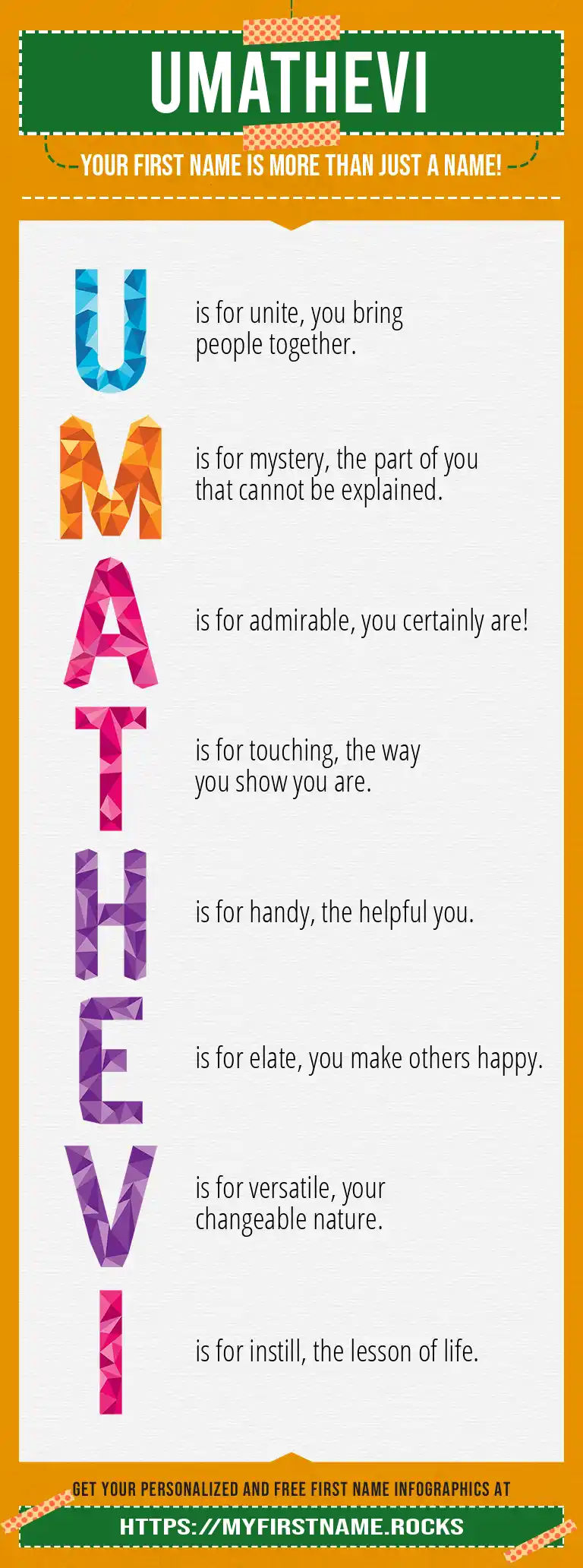 UMATHEVI

YOUR FIRST NAME IS MORE THAN JUST A NAME!

U is for unite, you bring people together.

M is for mystery, the part of you that cannot be explained.

A is for admirable, you certainly are!

T is for touching, the way you show you are.

H is for handy, the helpful you.

E is for elate, you make others happy.

V is for versatile, your changeable nature.

I is for instill, the lesson of life.

GET YOUR PERSONALIZED AND FREE FIRST NAME INFOGRAPHICS AT

HTTPS://MYFIRSTNAME.ROCKS