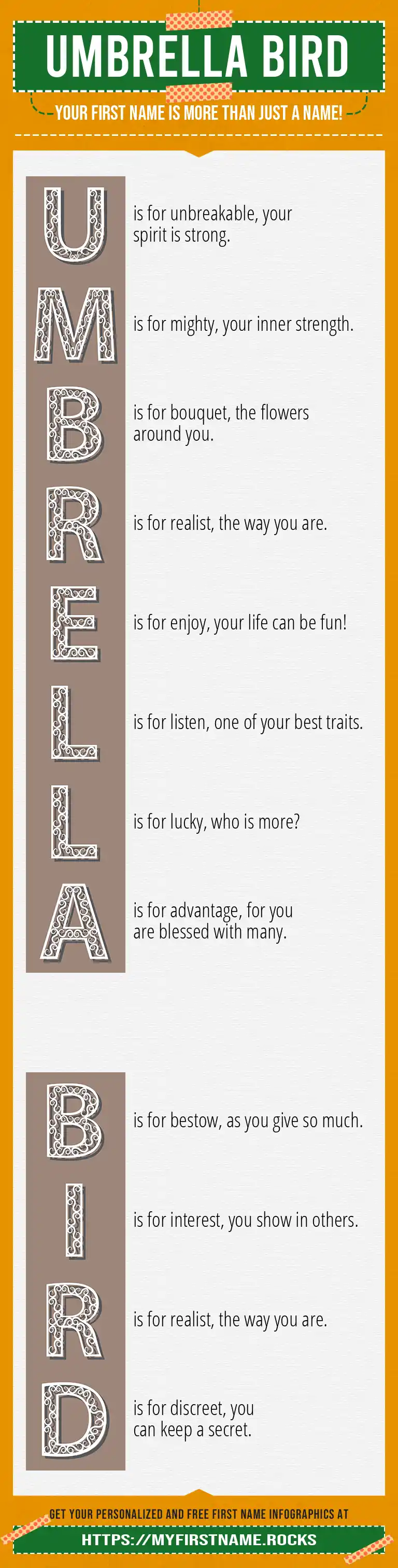 UMBRELLA BIRD

YOUR FIRST NAME IS MORE THAN JUST A NAME!

U is for unbreakable, your spirit is strong.

M is for mighty, your inner strength.

B is for bouquet, the flowers around you.

R is for realist, the way you are.

E is for enjoy, your life can be fun!

L is for listen, one of your best traits.

L is for lucky, who is more?

A is for advantage, for you are blessed with many.

B is for bestow, as you give so much.

I is for interest, you show in others.

R is for realist, the way you are.

D is for discreet, you can keep a secret.

GET YOUR PERSONALIZED AND FREE FIRST NAME INFOGRAPHICS AT

HTTPS://MYFIRSTNAME.ROCKS