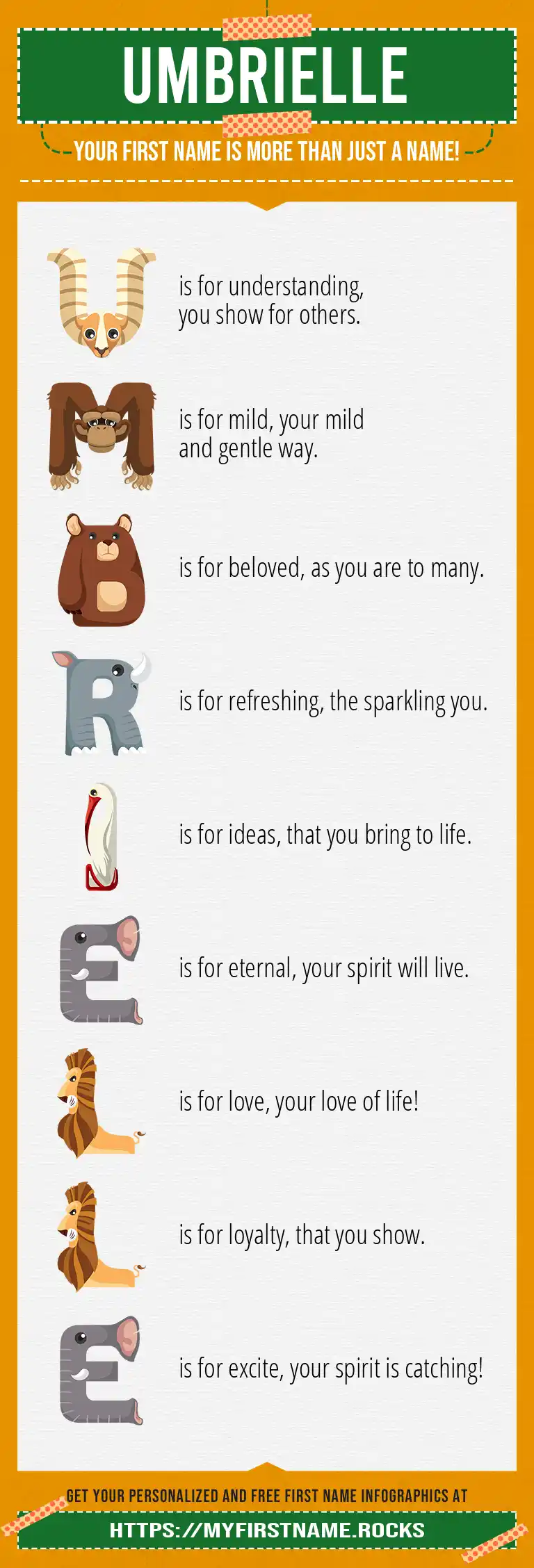 UMBRIELLE

YOUR FIRST NAME IS MORE THAN JUST A NAME!

U is for understanding, you show for others.

M is for mild, your mild and gentle way.

B is for beloved, as you are to many.

R is for refreshing, the sparkling you.

I is for ideas, that you bring to life.

E is for eternal, your spirit will live.

L is for love, your love of life!

L is for loyalty, that you show.

E is for excite, your spirit is catching!

GET YOUR PERSONALIZED AND FREE FIRST NAME INFOGRAPHICS AT

HTTPS://MYFIRSTNAME.ROCKS