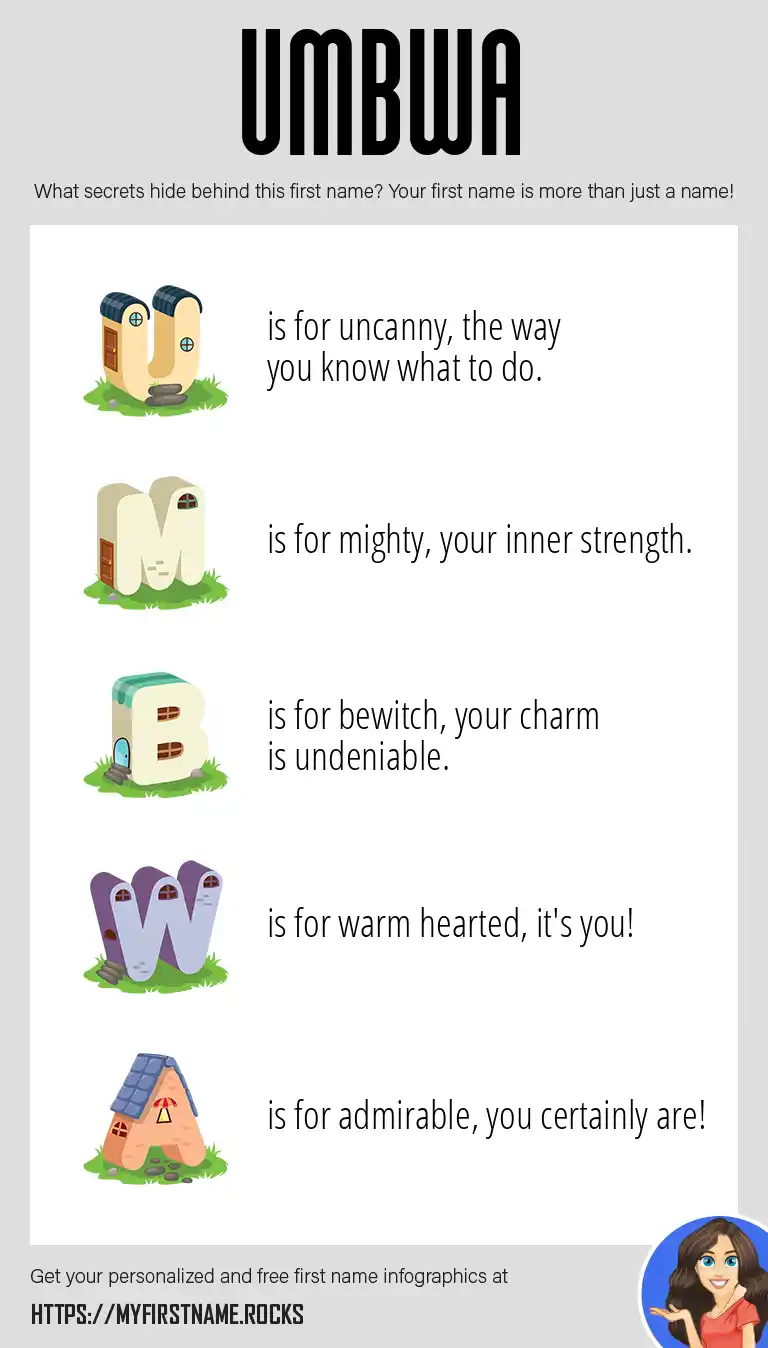 UMBWA

What secrets hide behind this first name? Your first name is more than just a name!

U is for uncanny, the way you know what to do.

M is for mighty, your inner strength.

B is for bewitch, your charm is undeniable.

W is for warm hearted, it's you!

A is for admirable, you certainly are!

Get your personalized and free first name infographics at

HTTPS://MYFIRSTNAME.ROCKS