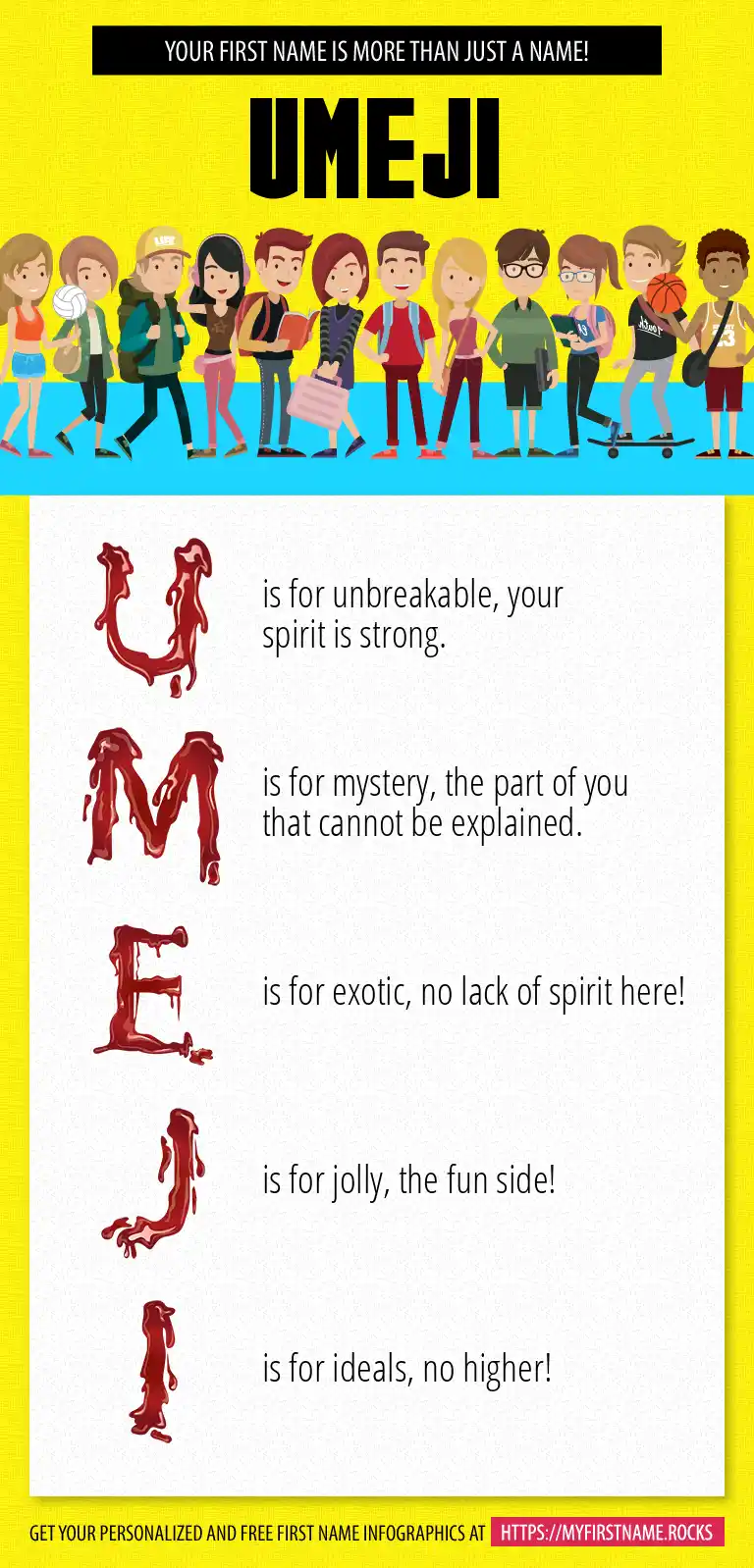 YOUR FIRST NAME IS MORE THAN JUST A NAME!

UMEJI

U is for unbreakable, your spirit is strong.

M is for mystery, the part of you that cannot be explained.

E is for exotic, no lack of spirit here!

J is for jolly, the fun side!

I is for ideals, no higher!

GET YOUR PERSONALIZED AND FREE FIRST NAME INFOGRAPHICS AT HTTPS://MYFIRSTNAME.ROCKS