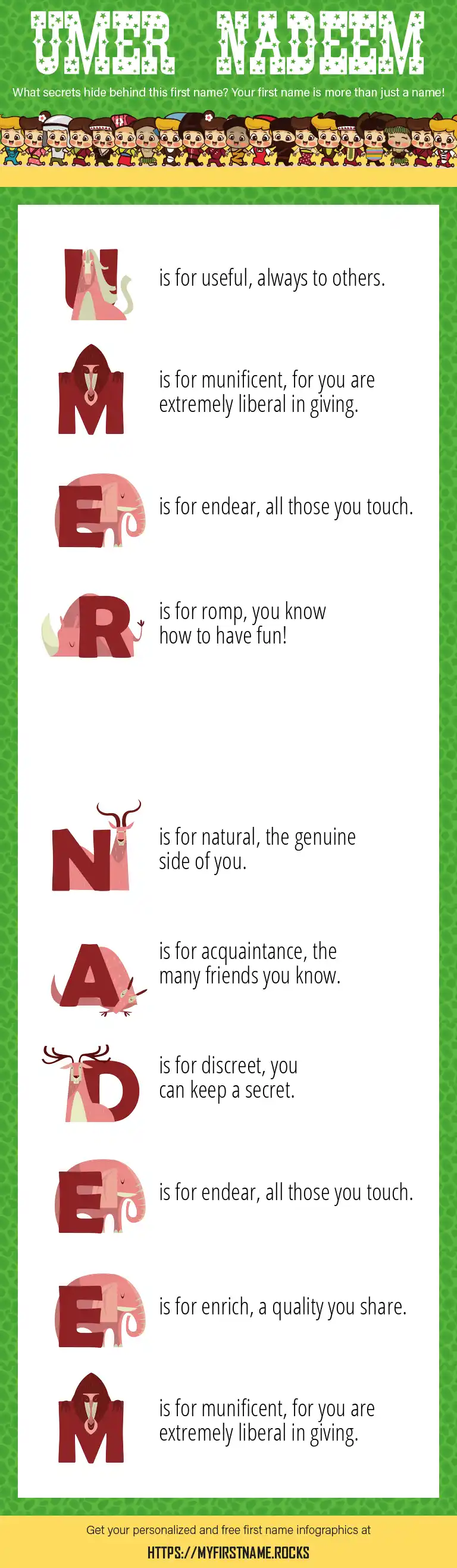 UMER NADEEM

What secrets hide behind this first name? Your first name is more than just a name!

U is for useful, always to others.

M is for munificent, for you are extremely liberal in giving.

E is for endear, all those you touch.

R is for romp, you know how to have fun!

N is for natural, the genuine side of you.

A is for acquaintance, the many friends you know.

D is for discreet, you can keep a secret.

E is for endear, all those you touch.

E is for enrich, a quality you share.

M is for munificent, for you are extremely liberal in giving.

Get your personalized and free first name infographics at

HTTPS://MYFIRSTNAME.ROCKS