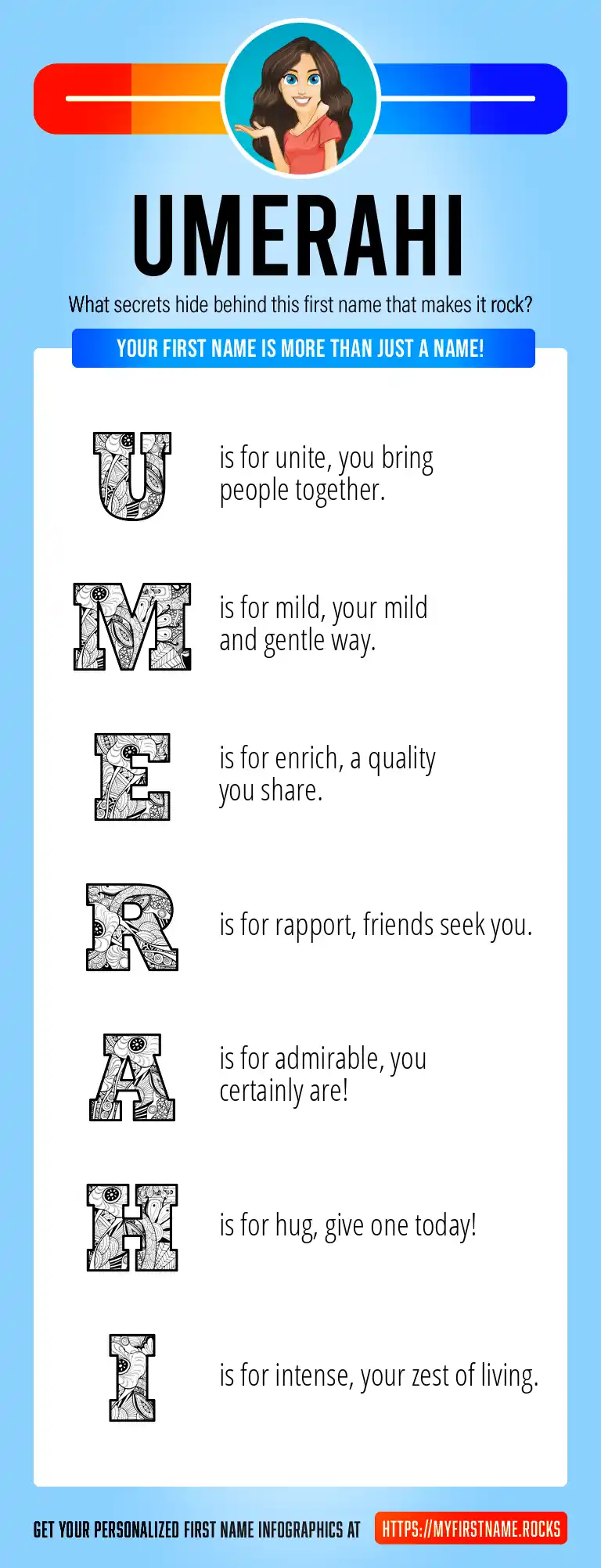 UMERAHI

What secrets hide behind this first name that makes it rock?

YOUR FIRST NAME IS MORE THAN JUST A NAME!

U is for unite, you bring people together.

M is for mild, your mild and gentle way.

E is for enrich, a quality you share.

R is for rapport, friends seek you.

A is for admirable, you certainly are!

H is for hug, give one today!

I is for intense, your zest of living.

GET YOUR PERSONALIZED FIRST NAME INFOGRAPHICS AT HTTPS://MYFIRSTNAME.ROCKS