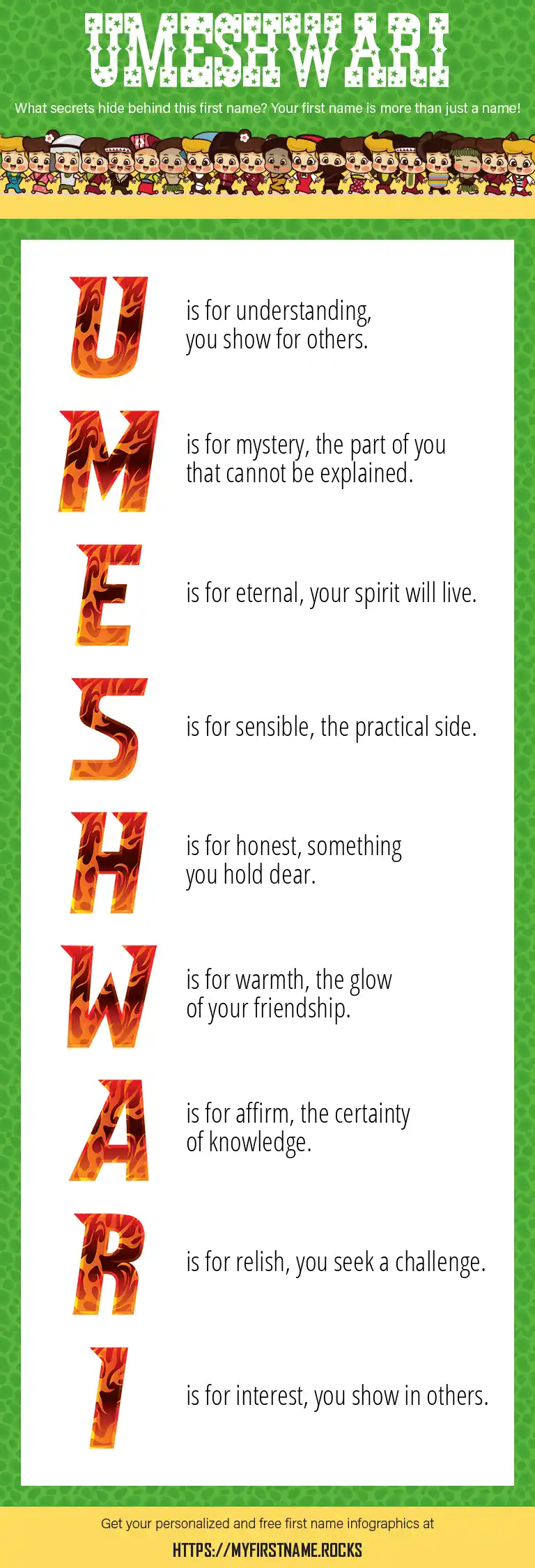 UMESHWARI

What secrets hide behind this first name? Your first name is more than just a name!

U is for understanding, you show for others.

M is for mystery, the part of you that cannot be explained.

E is for eternal, your spirit will live.

S is for sensible, the practical side.

H is for honest, something you hold dear.

W is for warmth, the glow of your friendship.

A is for affirm, the certainty of knowledge.

R is for relish, you seek a challenge.

I is for interest, you show in others.

Get your personalized and free first name infographics at

HTTPS://MYFIRSTNAME.ROCKS