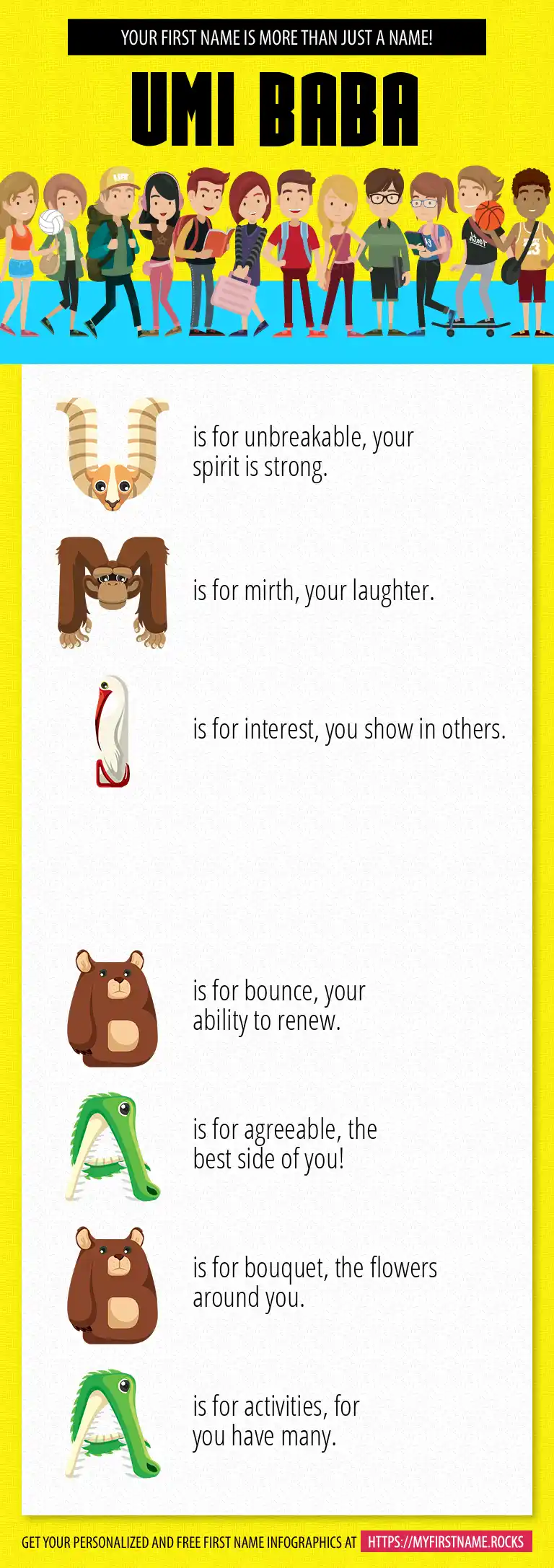 YOUR FIRST NAME IS MORE THAN JUST A NAME!

UMI BABA

U is for unbreakable, your spirit is strong.

M is for mirth, your laughter.

I is for interest, you show in others.

B is for bounce, your ability to renew.

A is for agreeable, the best side of you!

B is for bouquet, the flowers around you.

A is for activities, for you have many.

GET YOUR PERSONALIZED AND FREE FIRST NAME INFOGRAPHICS AT HTTPS://MYFIRSTNAME.ROCKS