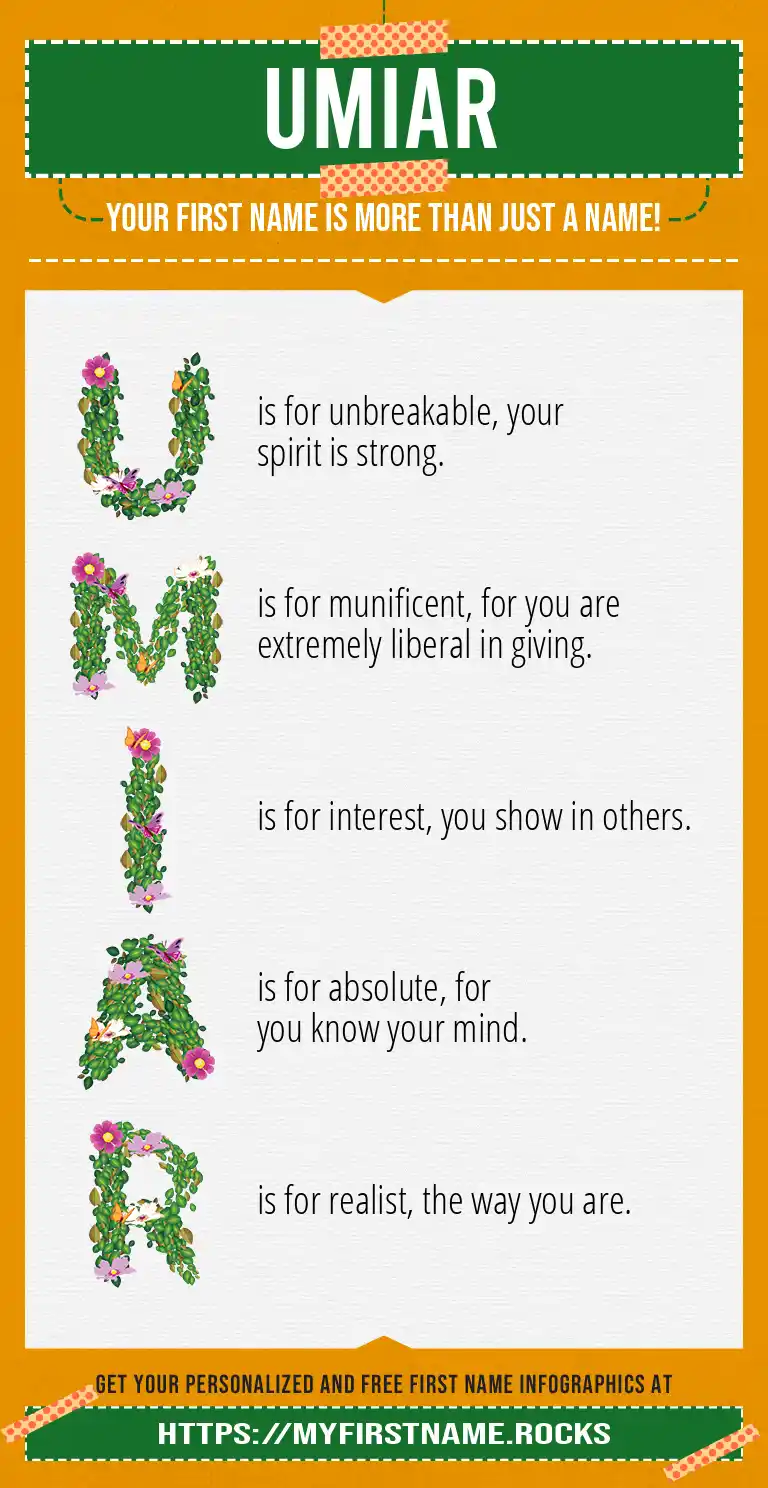 UMIAR

YOUR FIRST NAME IS MORE THAN JUST A NAME!

U is for unbreakable, your spirit is strong.

M is for munificent, for you are extremely liberal in giving.

I is for interest, you show in others.

A is for absolute, for you know your mind.

R is for realist, the way you are.

GET YOUR PERSONALIZED AND FREE FIRST NAME INFOGRAPHICS AT

HTTPS://MYFIRSTNAME.ROCKS