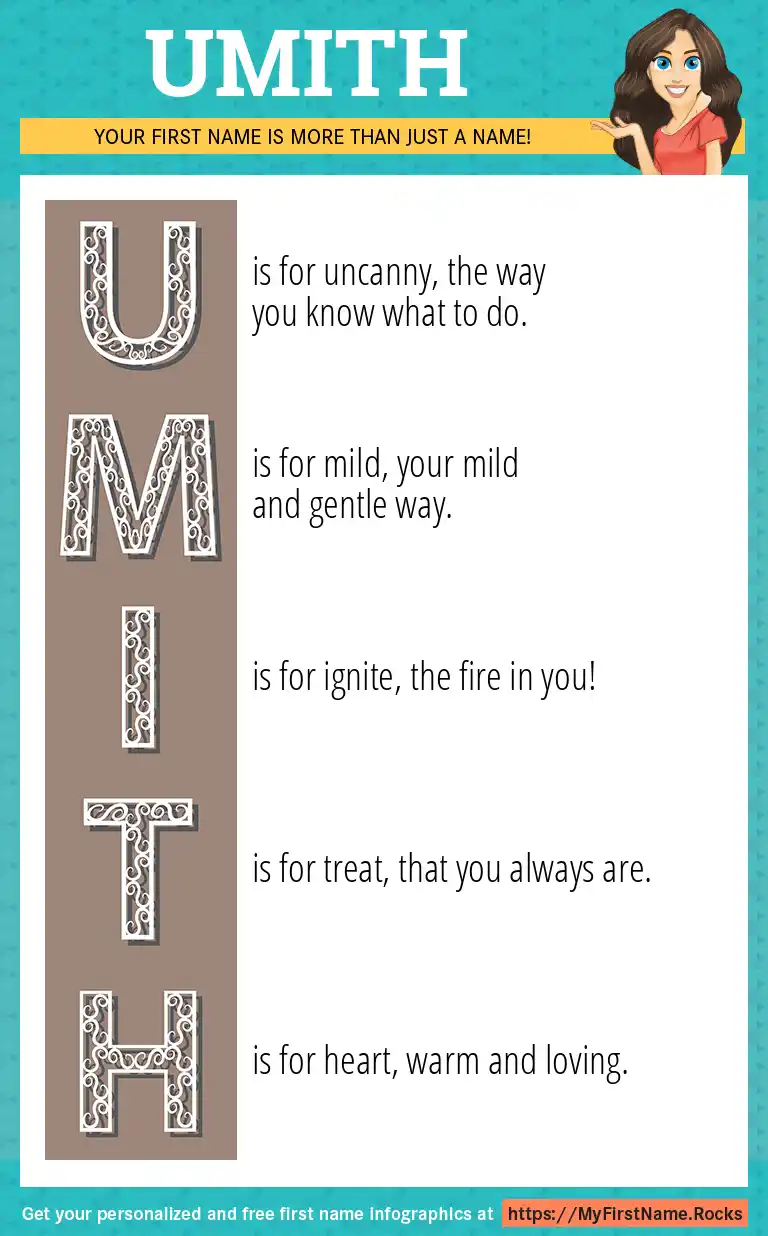 UMITH

YOUR FIRST NAME IS MORE THAN JUST A NAME!

U is for uncanny, the way you know what to do.

M is for mild, your mild and gentle way.

I is for ignite, the fire in you!

T is for treat, that you always are.

H is for heart, warm and loving.

Get your personalized and free first name infographics at https://MyFirstName.Rocks