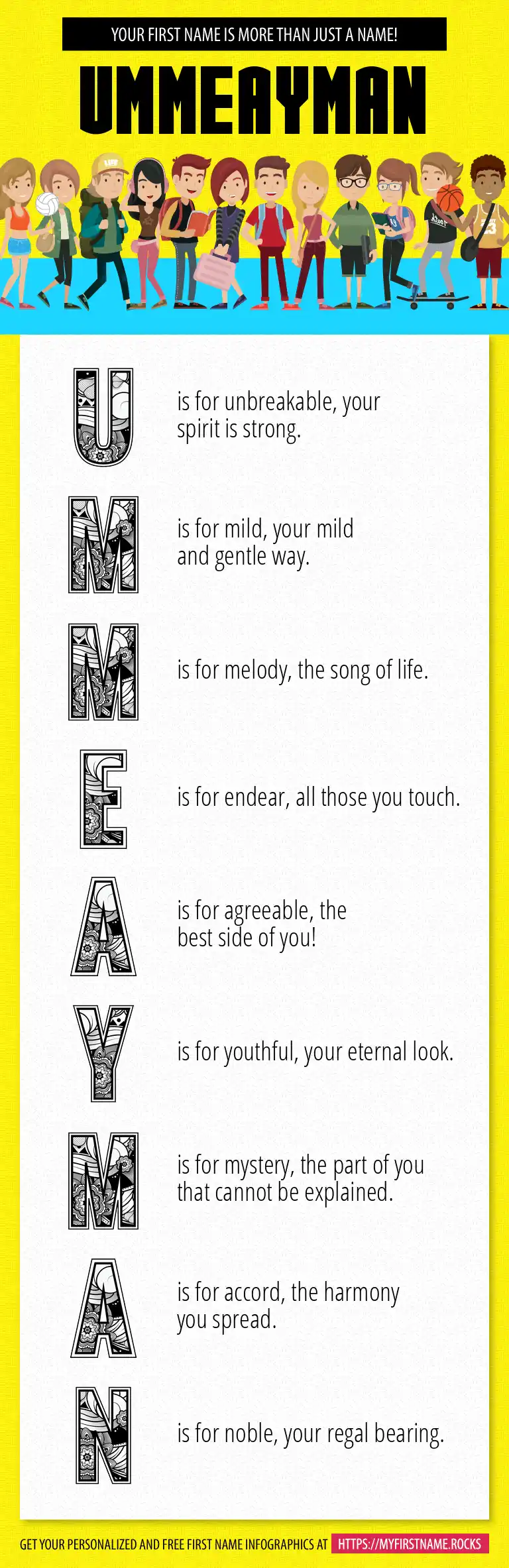 YOUR FIRST NAME IS MORE THAN JUST A NAME!

UMMEAYMAN

U is for unbreakable, your spirit is strong.

M is for mild, your mild and gentle way.

M is for melody, the song of life.

E is for endear, all those you touch.

A is for agreeable, the best side of you!

Y is for youthful, your eternal look.

M is for mystery, the part of you that cannot be explained.

A is for accord, the harmony you spread.

N is for noble, your regal bearing.

GET YOUR PERSONALIZED AND FREE FIRST NAME INFOGRAPHICS AT HTTPS://MYFIRSTNAME.ROCKS