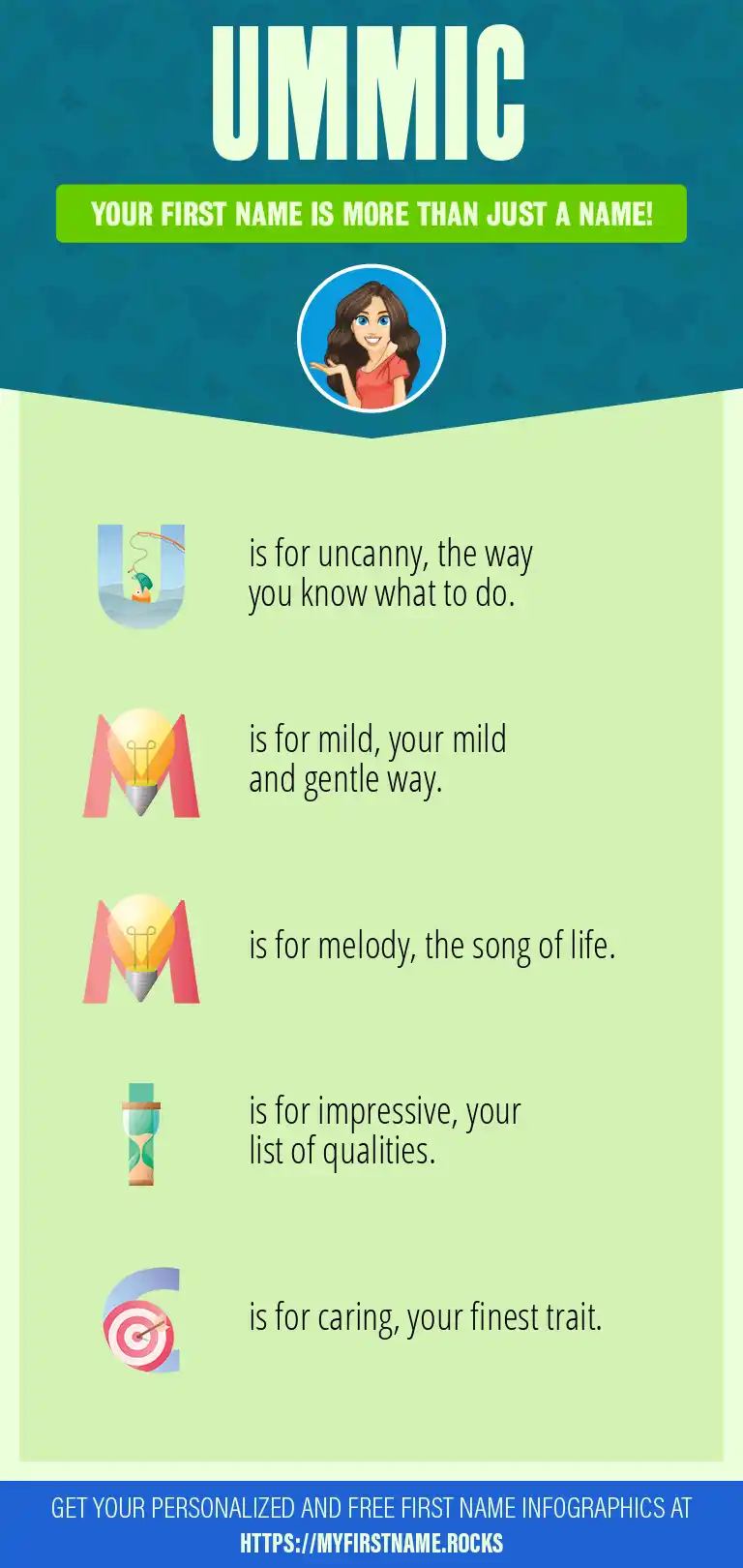 UMMIC

YOUR FIRST NAME IS MORE THAN JUST A NAME!

U is for uncanny, the way you know what to do.

M is for mild, your mild and gentle way.

M is for melody, the song of life.

I is for impressive, your list of qualities.

C is for caring, your finest trait.

GET YOUR PERSONALIZED AND FREE FIRST NAME INFOGRAPHICS AT HTTPS://MYFIRSTNAME.ROCKS