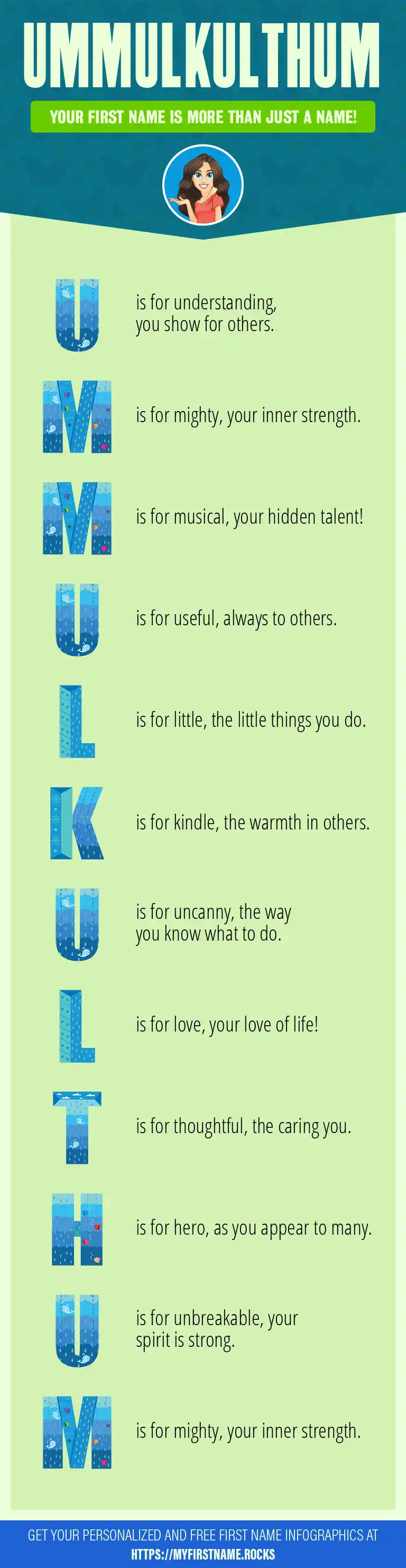 UMMULKULTHUM

YOUR FIRST NAME IS MORE THAN JUST A NAME!

U is for understanding, you show for others.

M is for mighty, your inner strength.

M is for musical, your hidden talent!

U is for useful, always to others.

L is for little, the little things you do.

K is for kindle, the warmth in others.

U is for uncanny, the way you know what to do.

L is for love, your love of life!

T is for thoughtful, the caring you.

H is for hero, as you appear to many.

U is for unbreakable, your spirit is strong.

M is for mighty, your inner strength.

GET YOUR PERSONALIZED AND FREE FIRST NAME INFOGRAPHICS AT HTTPS://MYFIRSTNAME.ROCKS