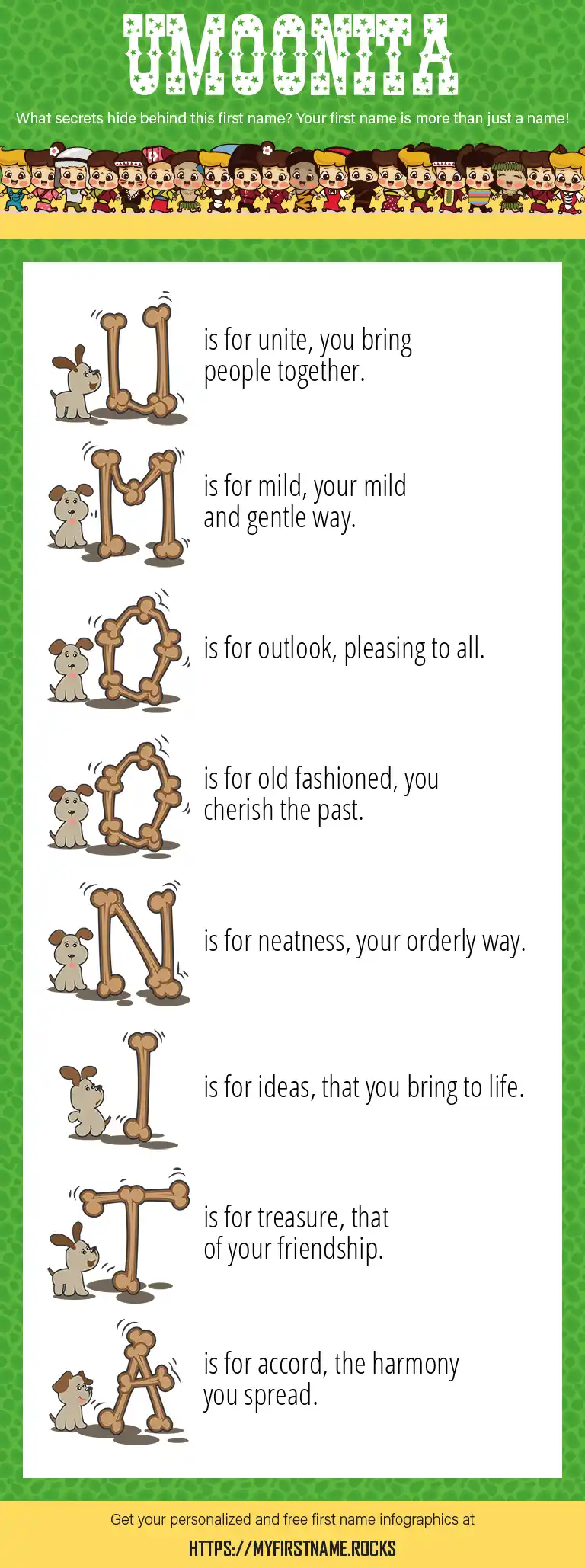 UMOONITA

What secrets hide behind this first name? Your first name is more than just a name!

U is for unite, you bring people together.

M is for mild, your mild and gentle way.

O is for outlook, pleasing to all.

O is for old fashioned, you cherish the past.

N is for neatness, your orderly way.

I is for ideas, that you bring to life.

T is for treasure, that of your friendship.

A is for accord, the harmony you spread.

Get your personalized and free first name infographics at

HTTPS://MYFIRSTNAME.ROCKS